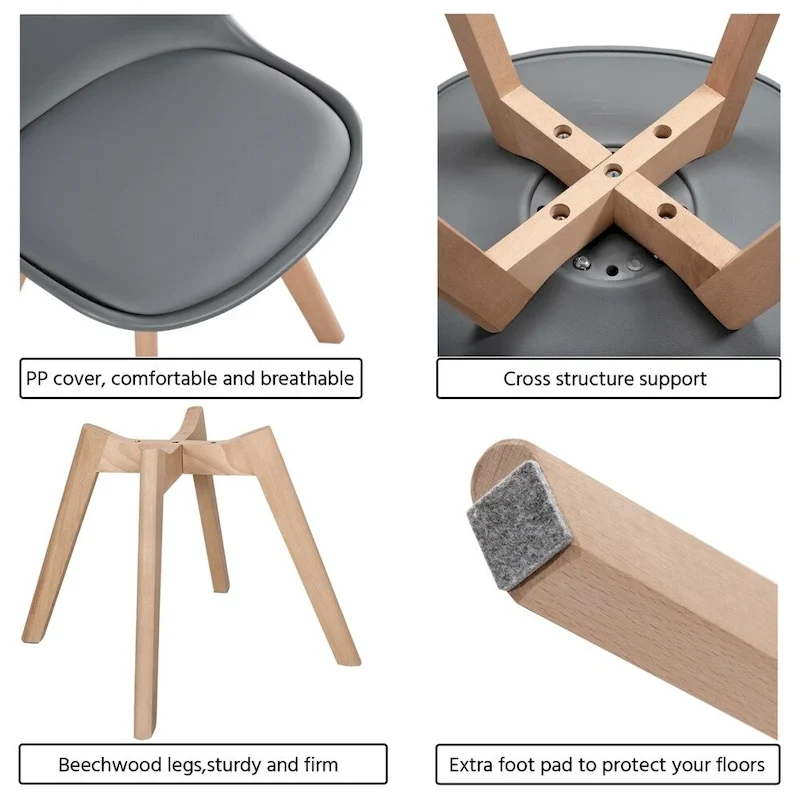 PP cover, comfortable and breathable

Cross structure support

Beechwood legs,sturdy and firm

Extra foot pad to protect your floors