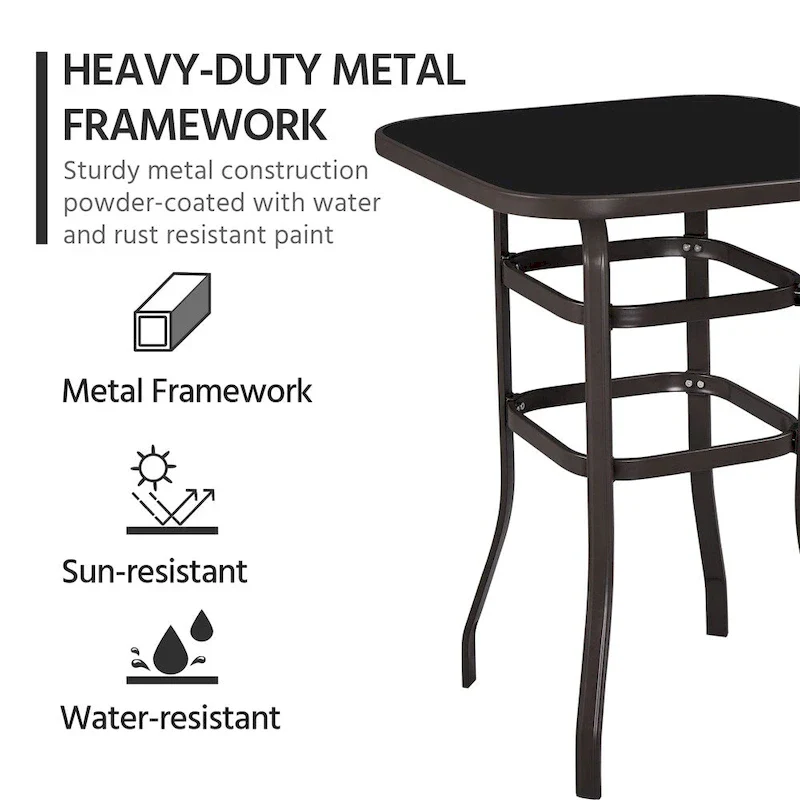 HEAVY-DUTY METAL FRAMEWORK

Sturdy metal construction powder-coated with water and rust resistant paint

Metal Framework

Sun-resistant

Water-resistant