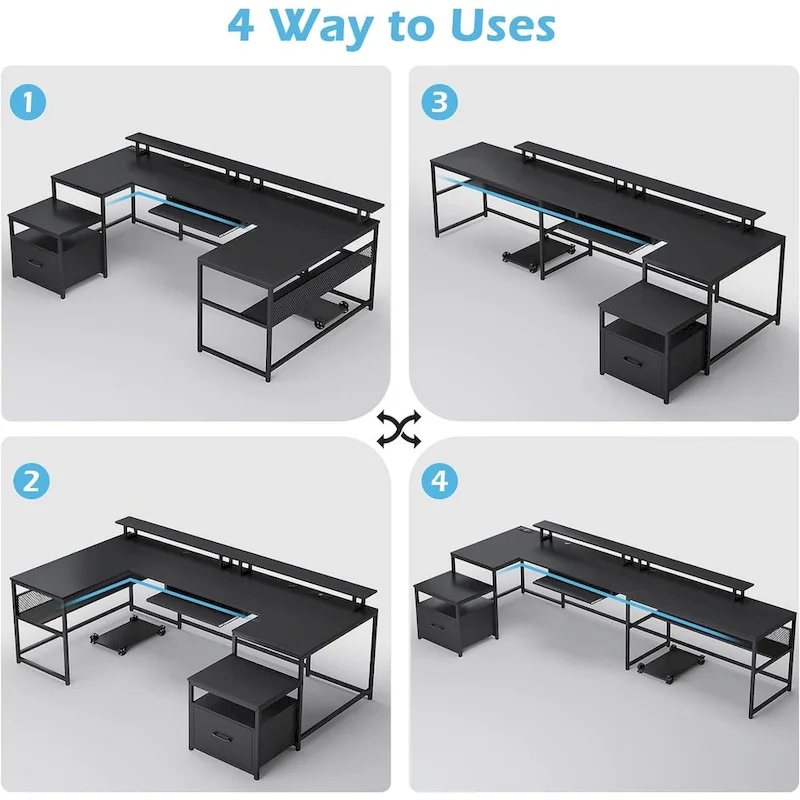 4 Way to Uses

1

3

2

4