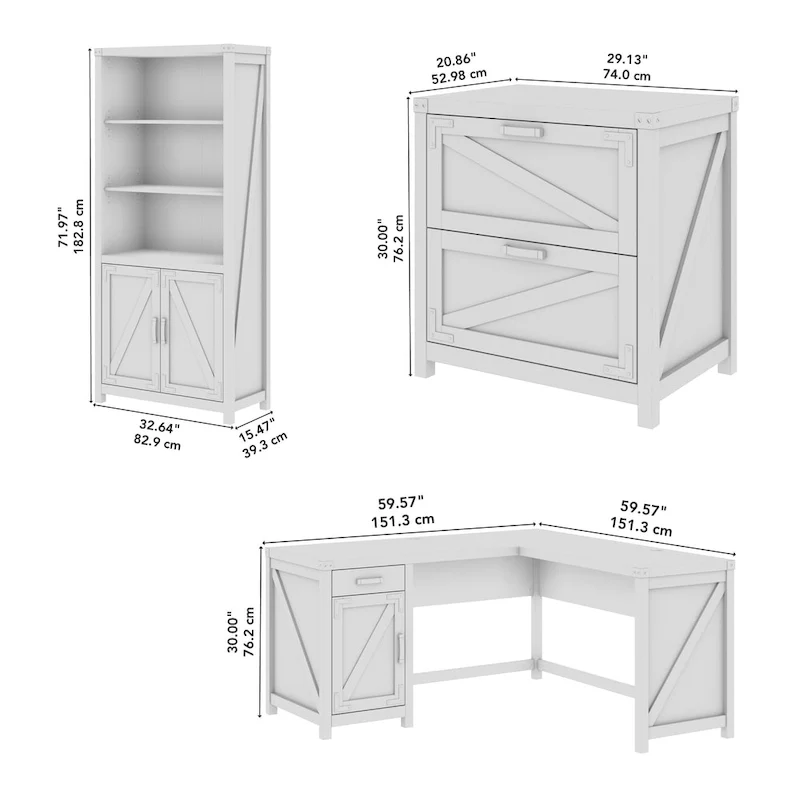 71.97"
182.8 cm

32.64"
82.9 cm

15.47"
39.3 cm

20.86"
52.98 cm

29.13"
74.0 cm

30.00"
76.2 cm

59.57"
151.3 cm

59.57"
151.3 cm

30.00"
76.2 cm