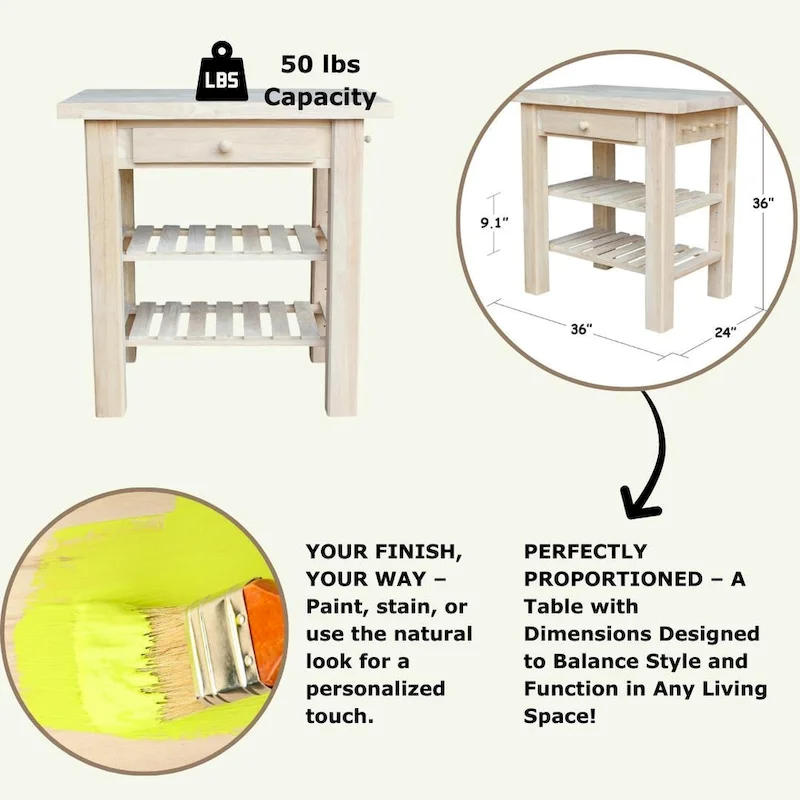 LBS

50 lbs
Capacity

9.1"

36"

36"

24"

YOUR FINISH, YOUR WAY – Paint, stain, or use the natural look for a personalized touch.

PERFECTLY PROPORTIONED – A Table with Dimensions Designed to Balance Style and Function in Any Living Space!