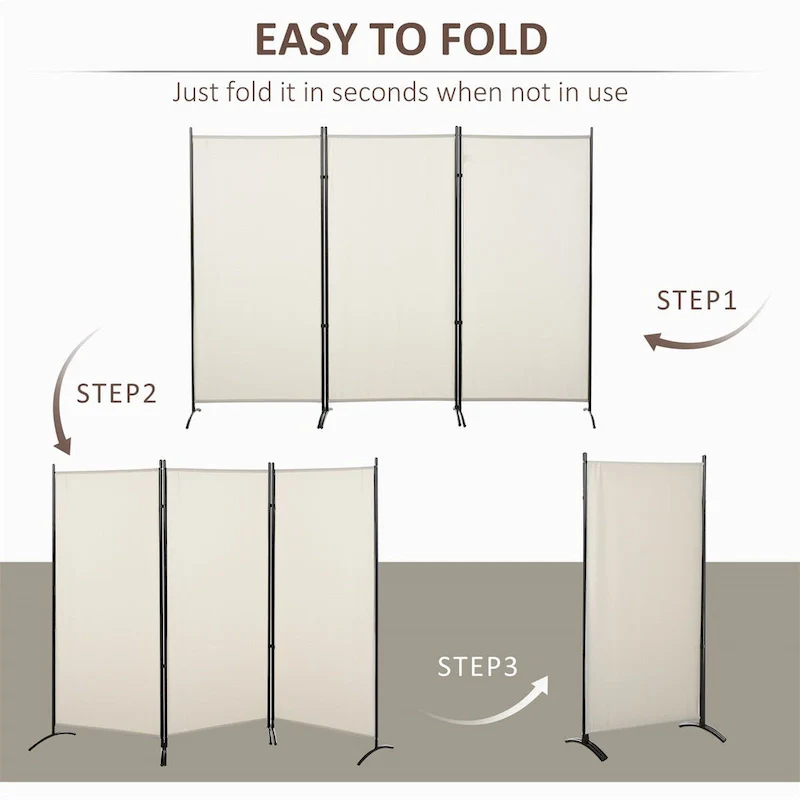 EASY TO FOLD

Just fold it in seconds when not in use

STEP1

STEP2

STEP3