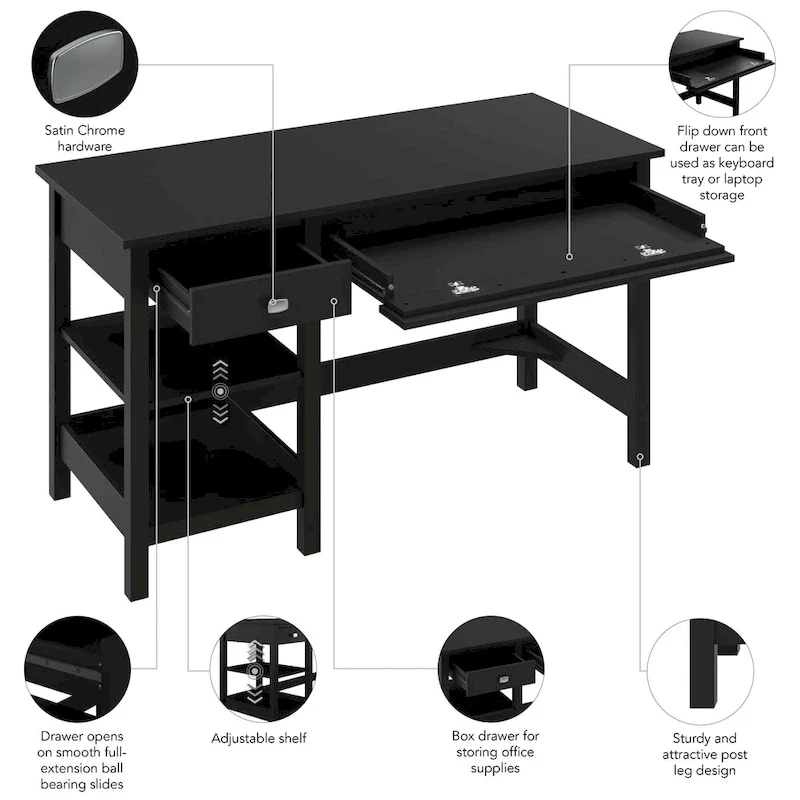 Satin Chrome hardware

Flip down front drawer can be used as keyboard tray or laptop storage

Drawer opens on smooth full-extension ball bearing slides

Adjustable shelf

Box drawer for storing office supplies

Sturdy and attractive post leg design