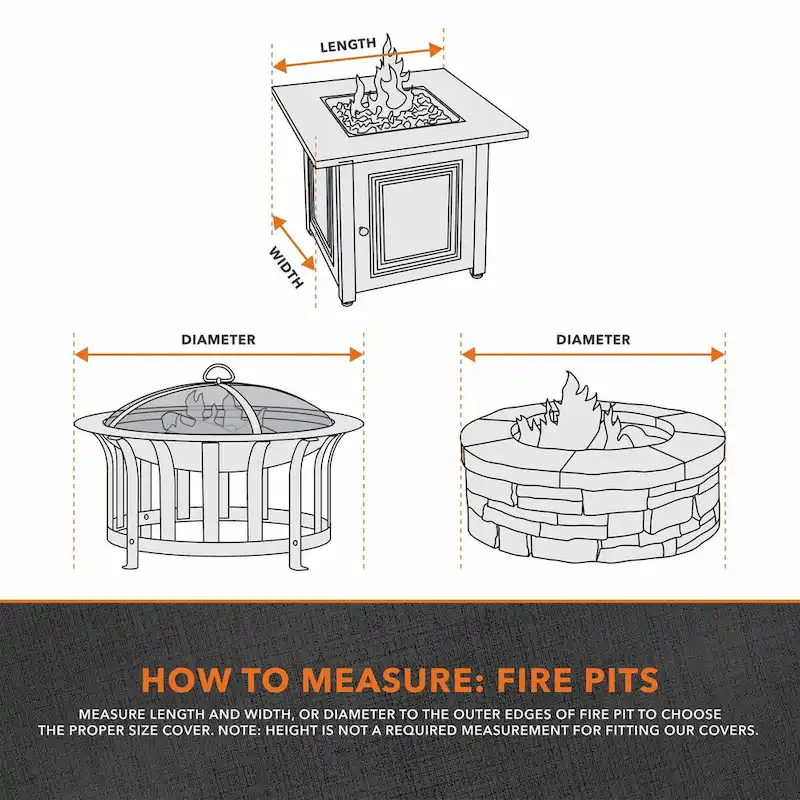 LENGTH

WIDTH

DIAMETER

DIAMETER

HOW TO MEASURE: FIRE PITS

MEASURE LENGTH AND WIDTH, OR DIAMETER TO THE OUTER EDGES OF FIRE PIT TO CHOOSE THE PROPER SIZE COVER. NOTE: HEIGHT IS NOT A REQUIRED MEASUREMENT FOR FITTING OUR COVERS.