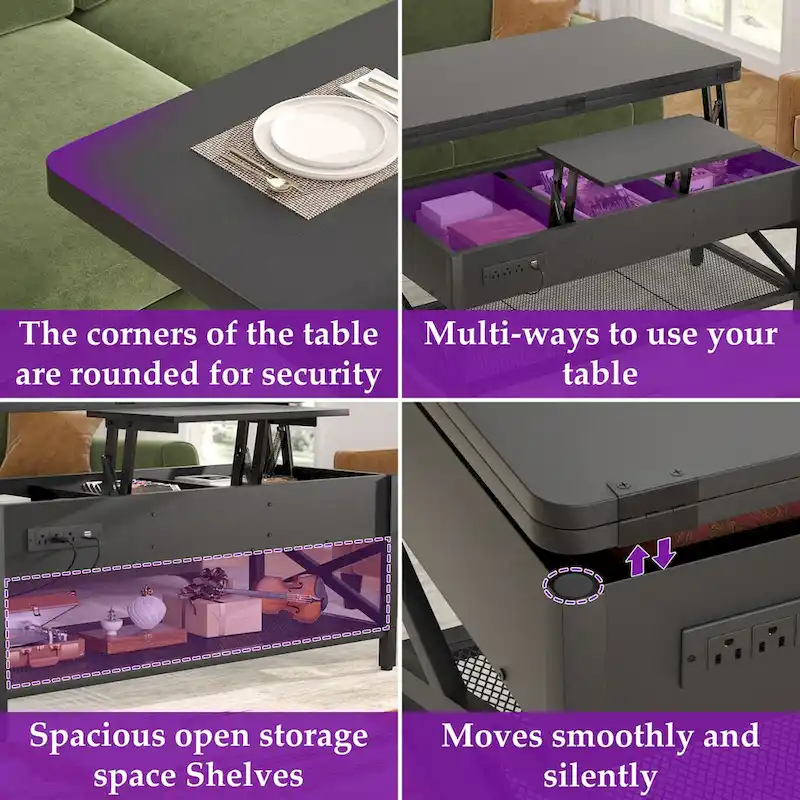 The corners of the table are rounded for security

Multi-ways to use your table

Spacious open storage space Shelves

Moves smoothly and silently