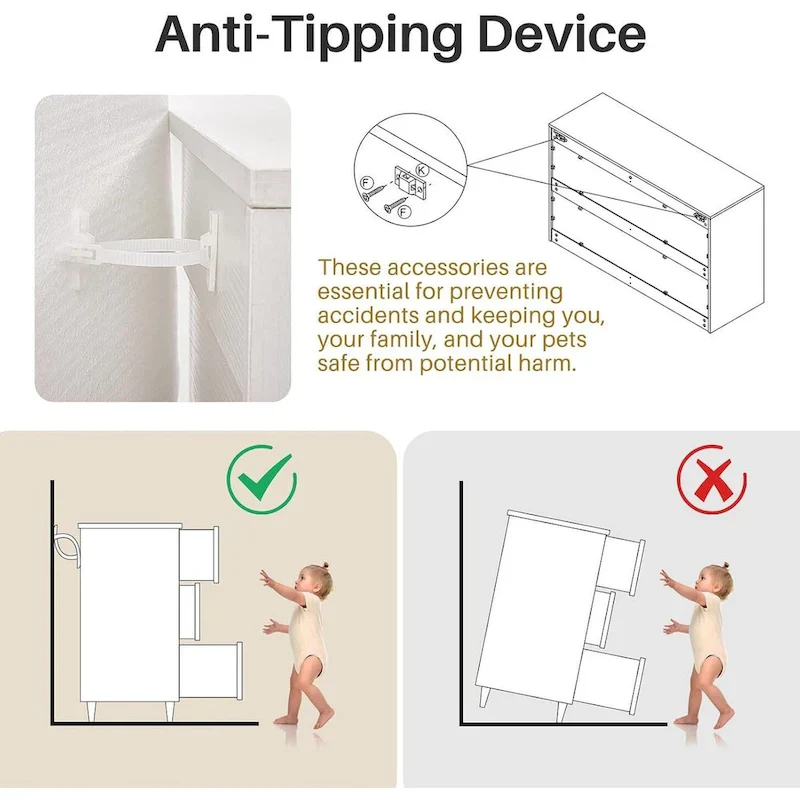 Anti-Tipping Device

F
K
F

These accessories are essential for preventing accidents and keeping you, your family, and your pets safe from potential harm.