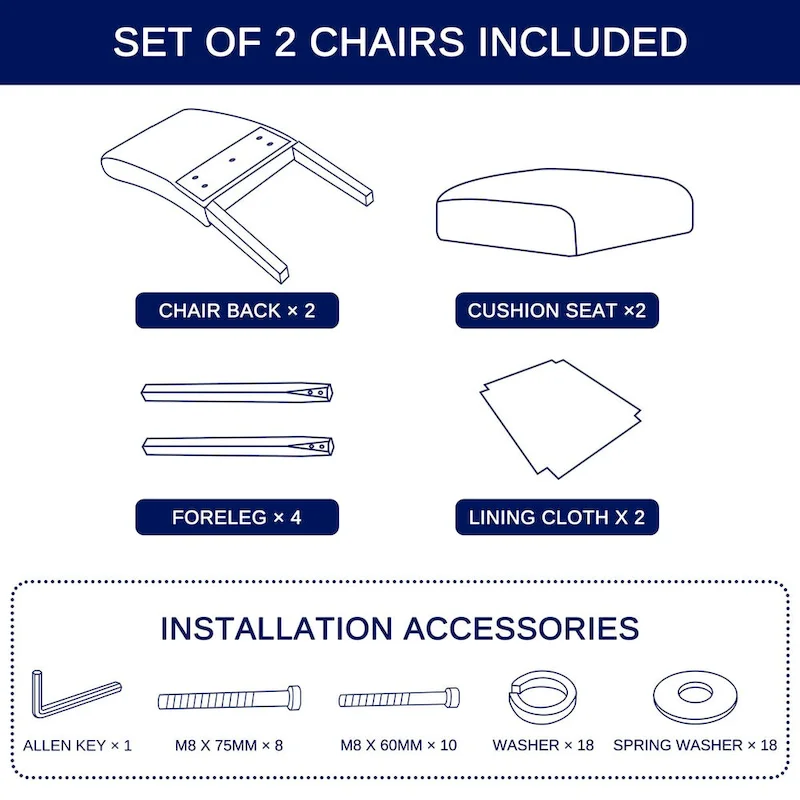 SET OF 2 CHAIRS INCLUDED

CHAIR BACK × 2

CUSHION SEAT ×2

FORELEG × 4

LINING CLOTH X 2

INSTALLATION ACCESSORIES

ALLEN KEY × 1

M8 X 75MM × 8

M8 X 60MM × 10

WASHER × 18

SPRING WASHER × 18