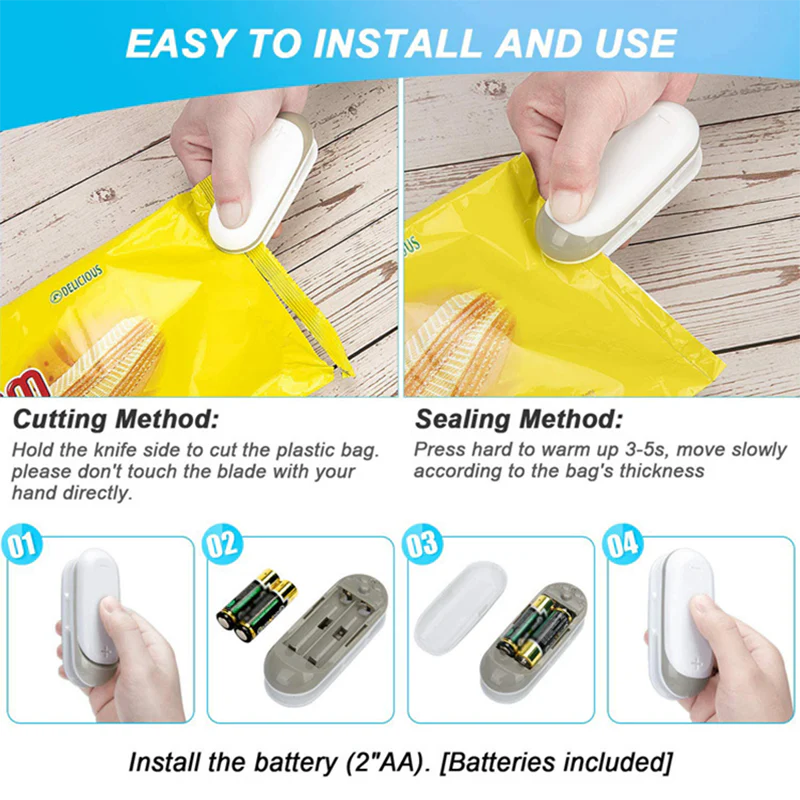 EASY TO INSTALL AND USE

DELICIOUS

Cutting Method:
Hold the knife side to cut the plastic bag. please don't touch the blade with your hand directly.

Sealing Method:
Press hard to warm up 3-5s, move slowly according to the bag's thickness

01

02

03

04

Install the battery (2"AA). [Batteries included]