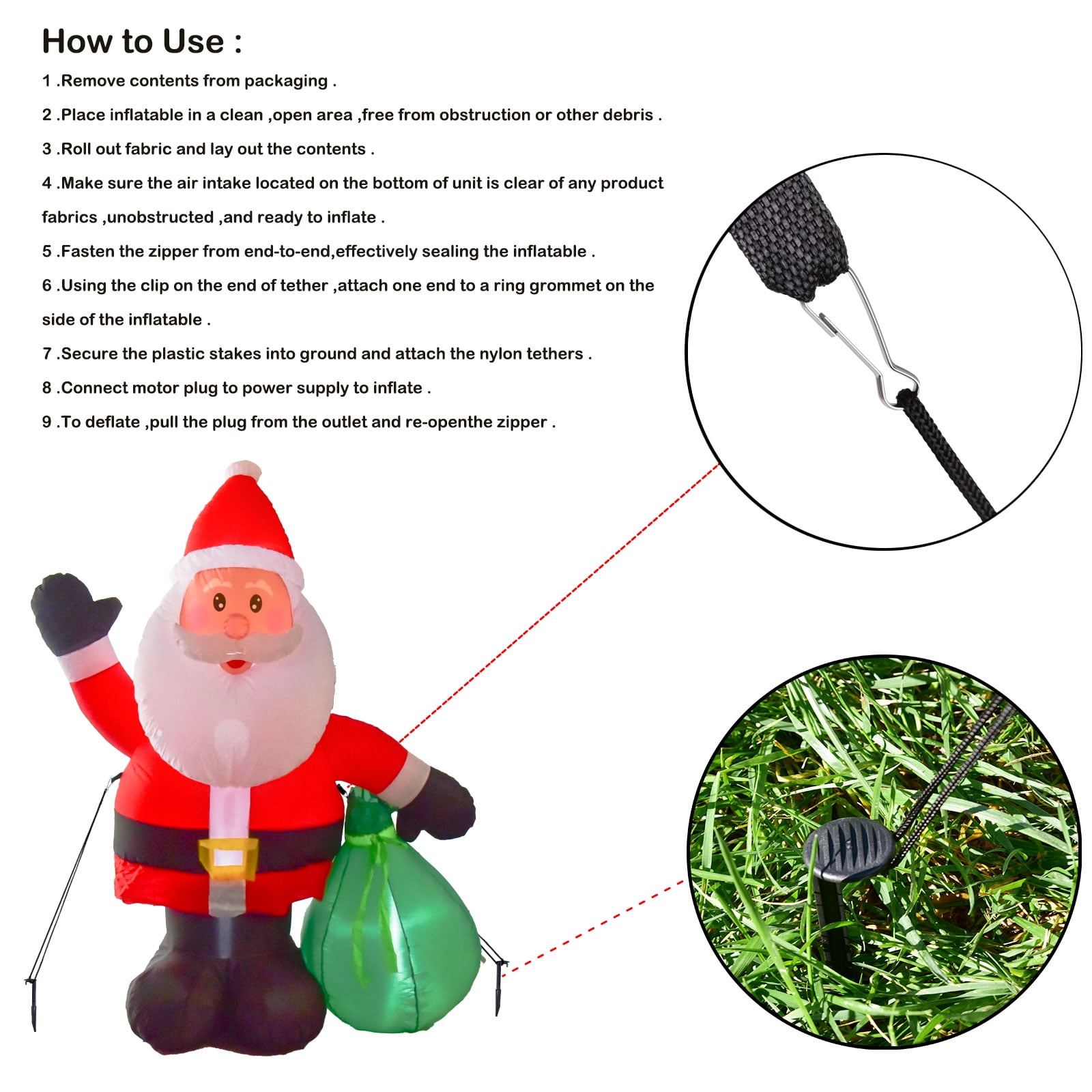 How to Use :

1 .Remove contents from packaging .

2 .Place inflatable in a clean ,open area ,free from obstruction or other debris .

3 .Roll out fabric and lay out the contents .

4 .Make sure the air intake located on the bottom of unit is clear of any product fabrics ,unobstructed ,and ready to inflate .

5 .Fasten the zipper from end-to-end,effectively sealing the inflatable .

6 .Using the clip on the end of tether ,attach one end to a ring grommet on the side of the inflatable .

7 .Secure the plastic stakes into ground and attach the nylon tethers .

8 .Connect motor plug to power supply to inflate .

9 .To deflate ,pull the plug from the outlet and re-openthe zipper .