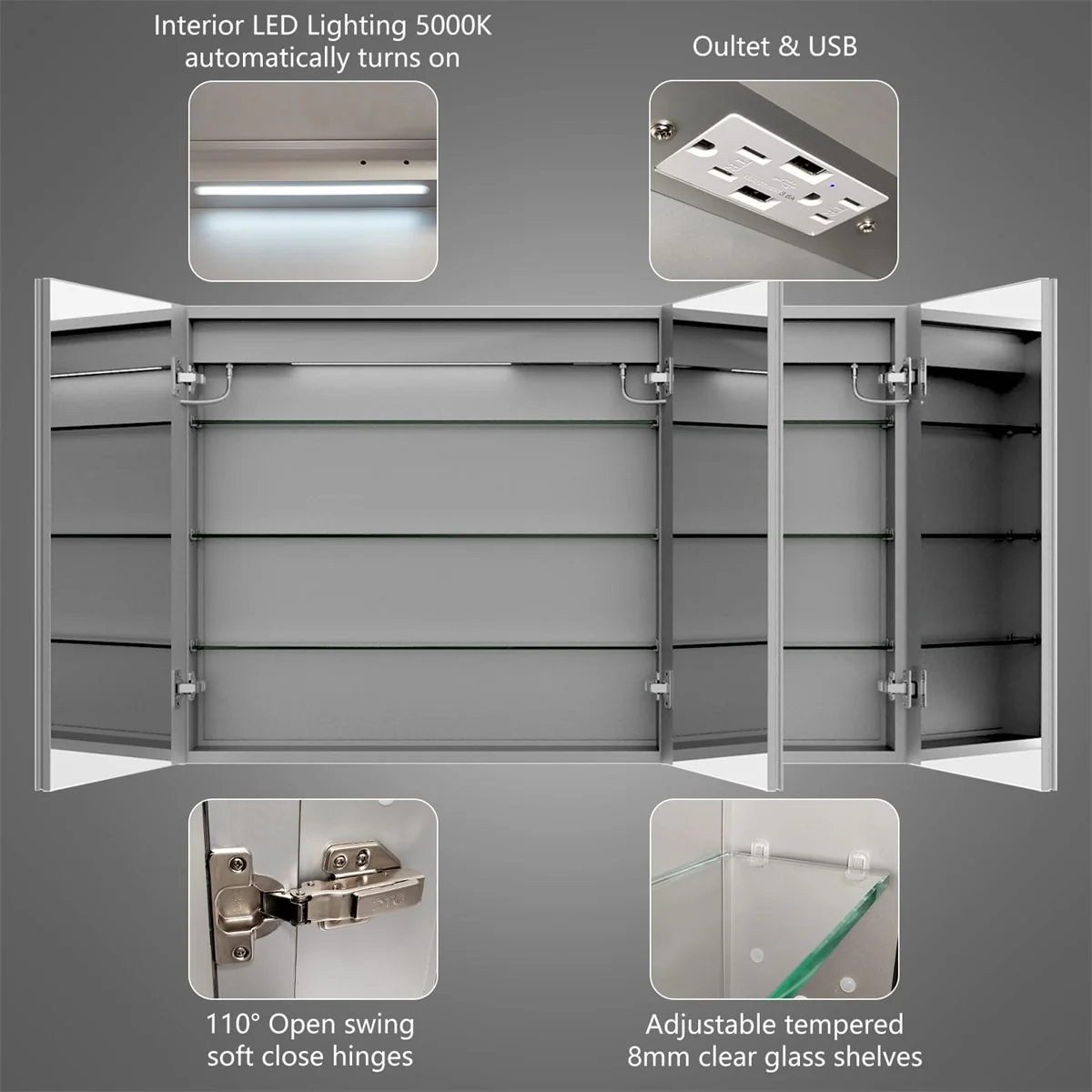 Interior LED Lighting 5000K automatically turns on

Oultet & USB

110° Open swing soft close hinges

Adjustable tempered 8mm clear glass shelves