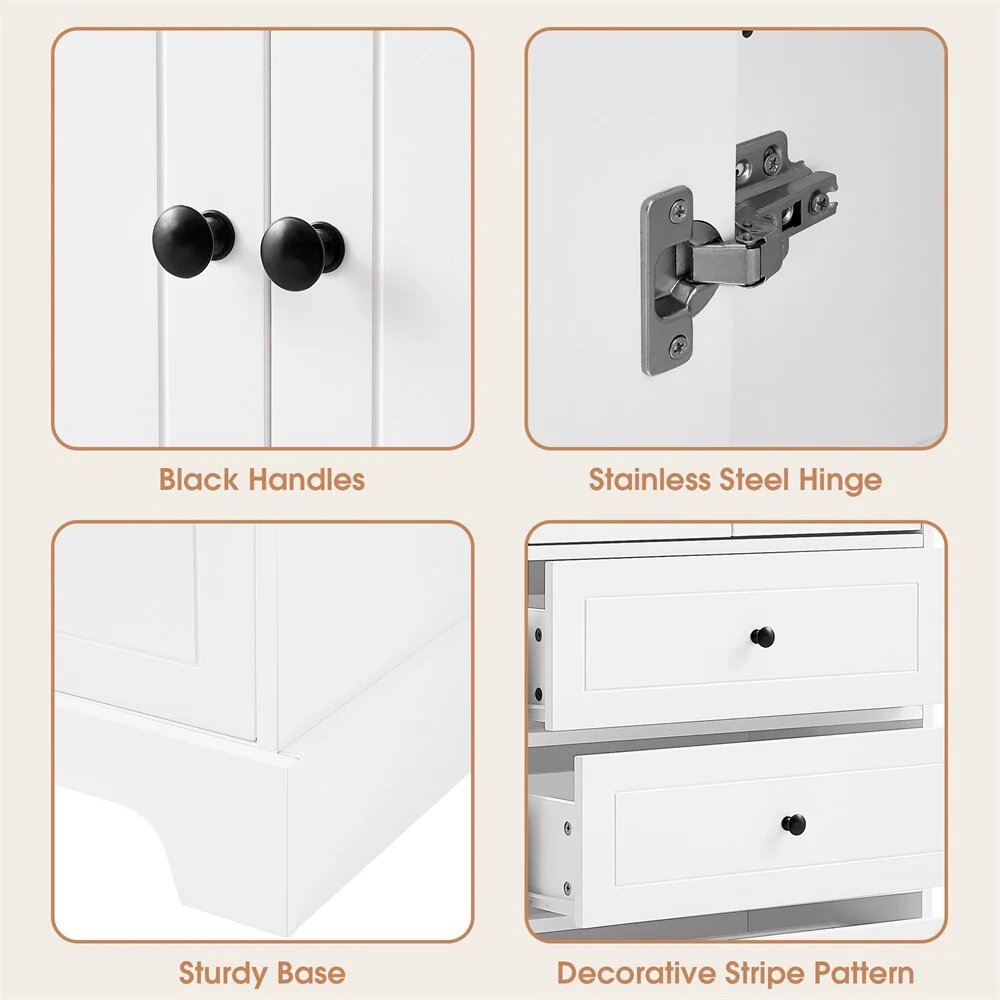 Black Handles

Stainless Steel Hinge

Sturdy Base

Decorative Stripe Pattern