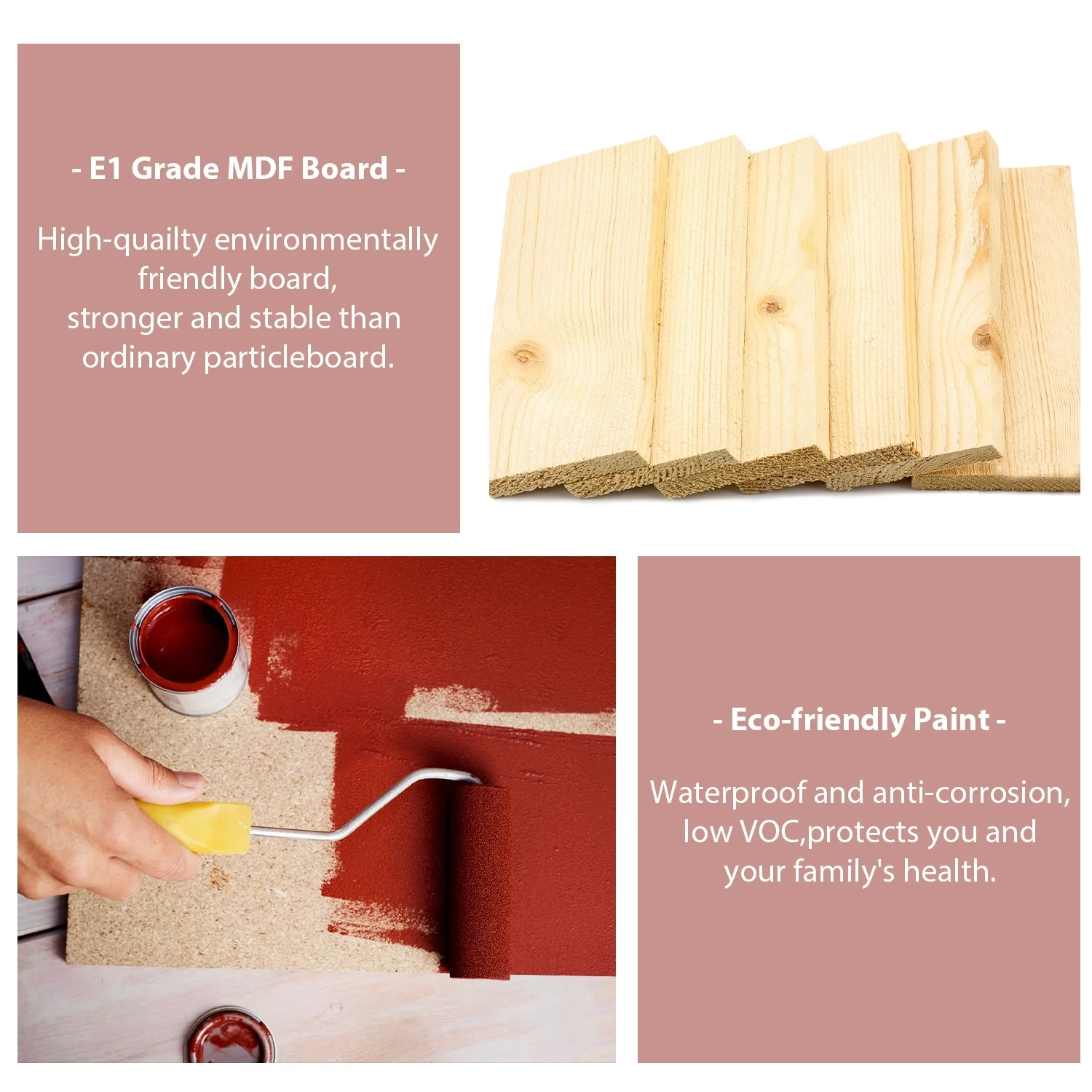 - E1 Grade MDF Board -

High-quailty environmentally friendly board, stronger and stable than ordinary particleboard.

- Eco-friendly Paint -

Waterproof and anti-corrosion, low VOC,protects you and your family's health.