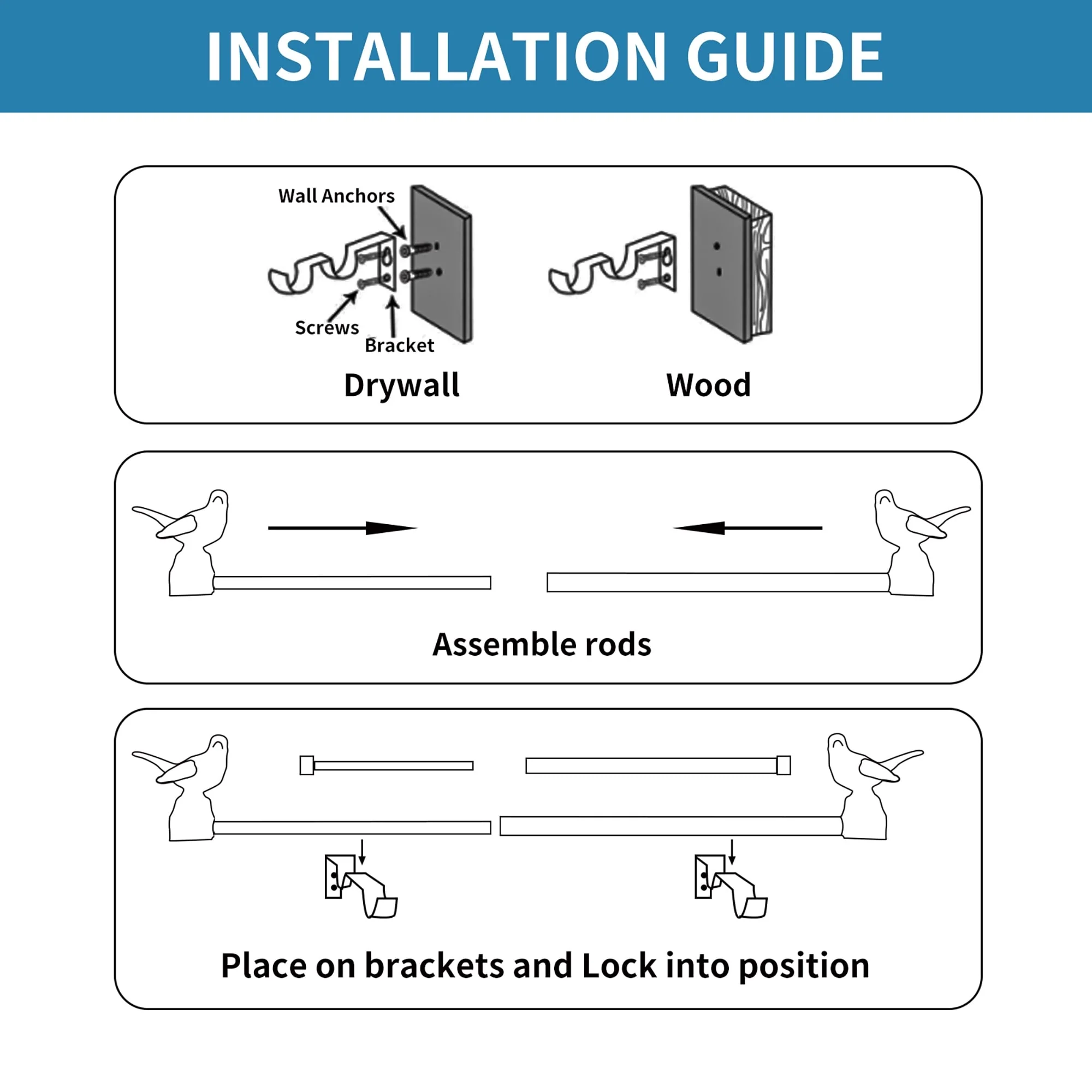 INSTALLATION GUIDE

Wall Anchors

Screws

Bracket

Drywall

Wood

Assemble rods

Place on brackets and Lock into position