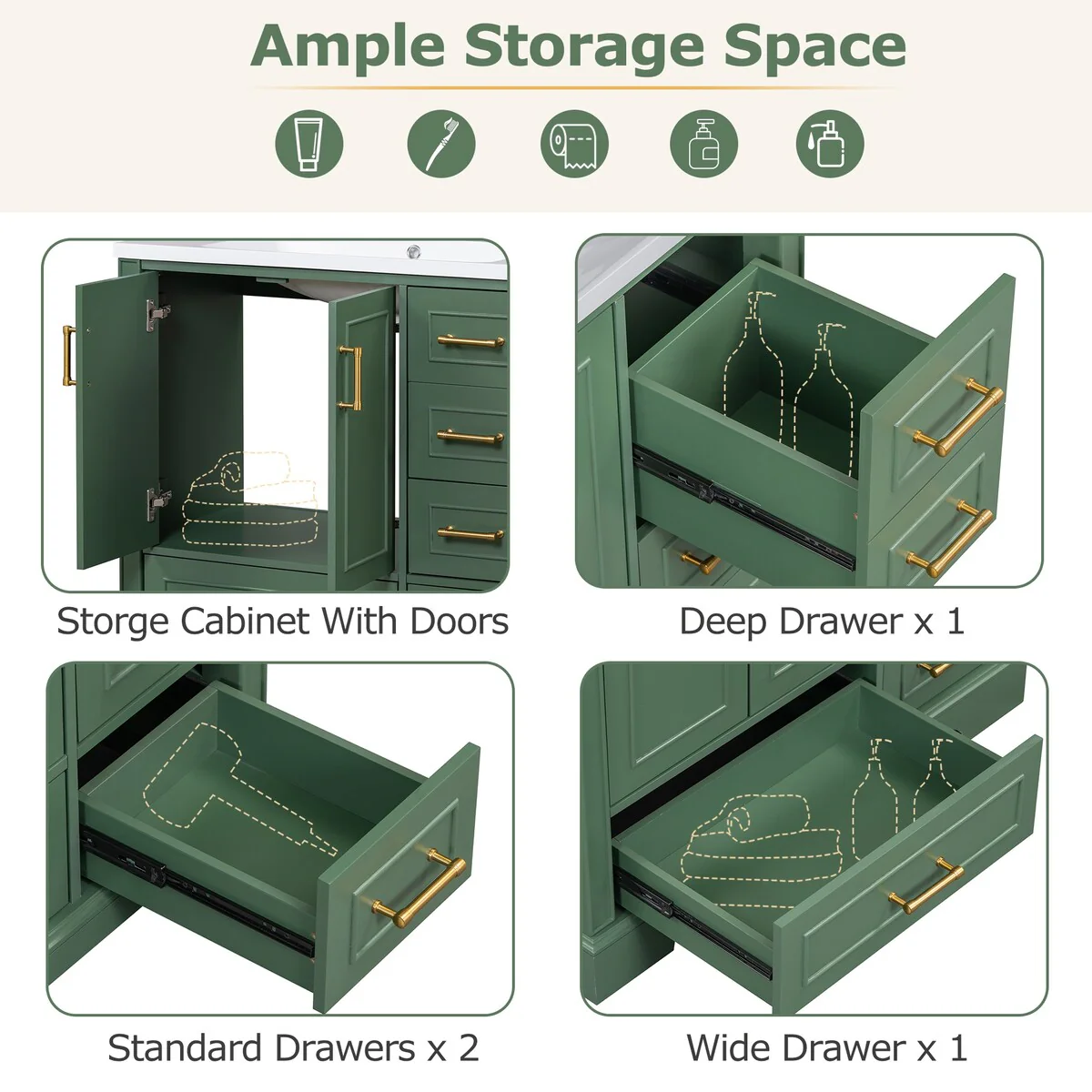 Ample Storage Space

Storge Cabinet With Doors

Deep Drawer x 1

Standard Drawers x 2

Wide Drawer x 1