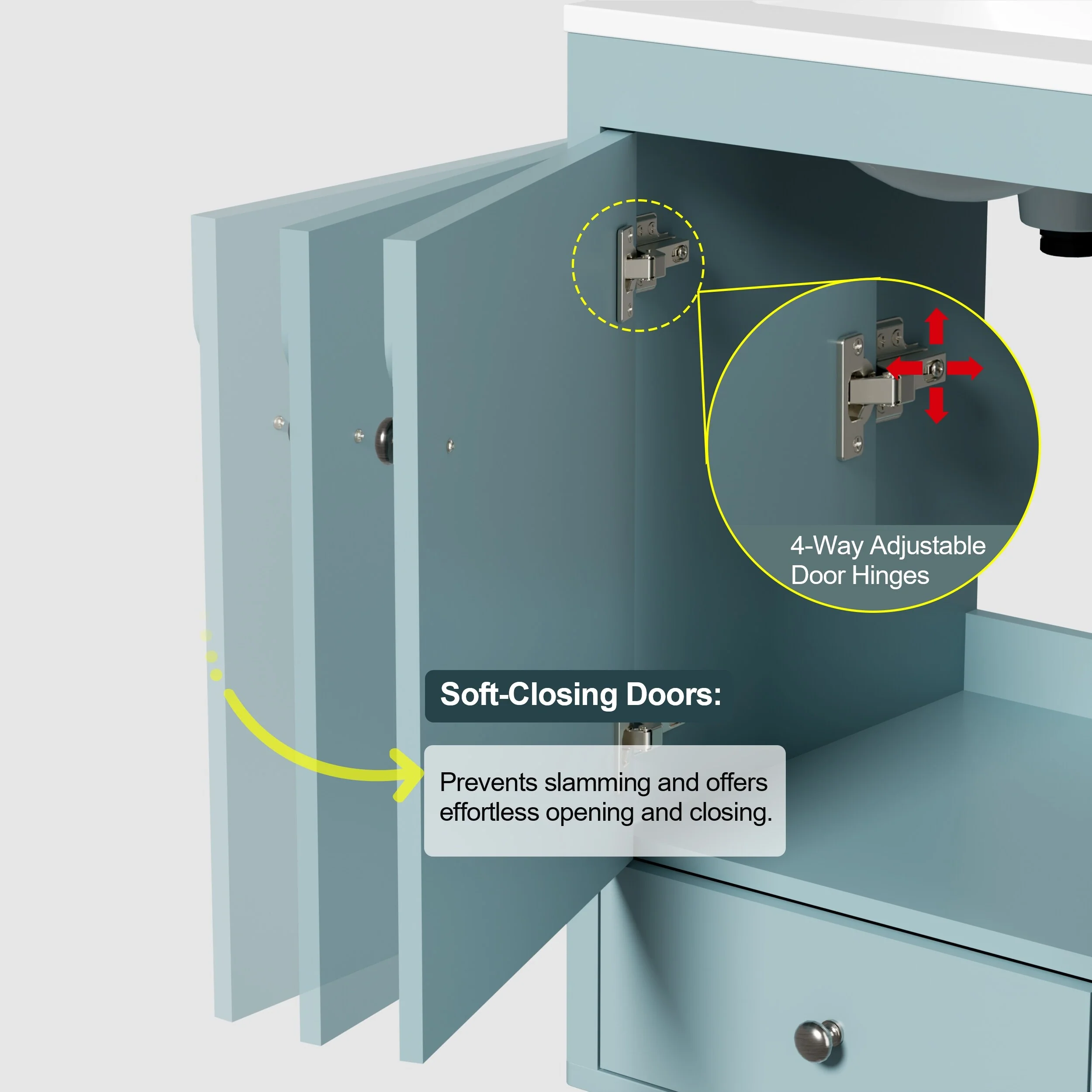 4-Way Adjustable Door Hinges

Soft-Closing Doors:

Prevents slamming and offers effortless opening and closing.