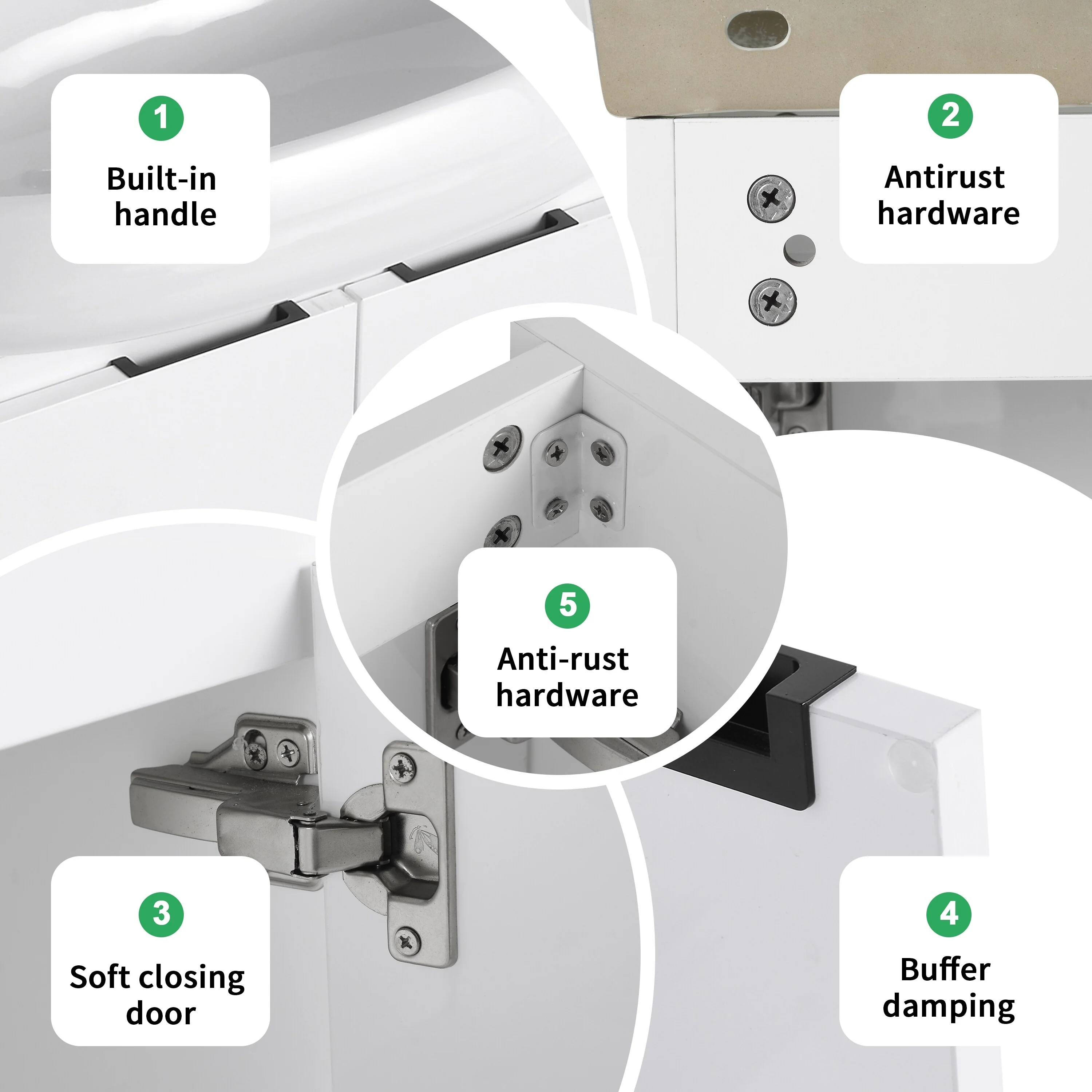 1
Built-in handle

2
Antirust hardware

5
Anti-rust hardware

3
Soft closing door

4
Buffer damping