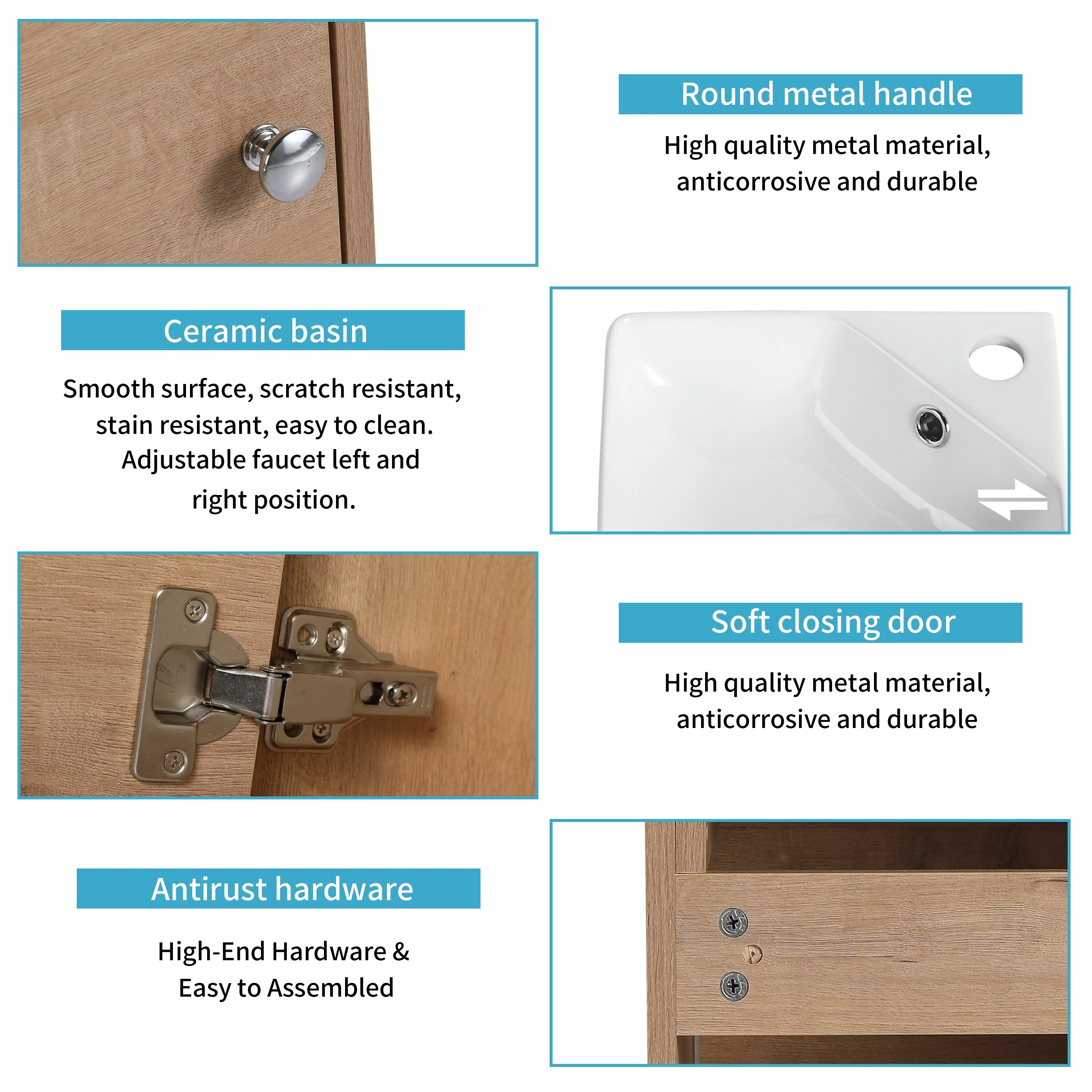 Round metal handle

High quality metal material, anticorrosive and durable

Ceramic basin

Smooth surface, scratch resistant, stain resistant, easy to clean. Adjustable faucet left and right position.

Soft closing door

High quality metal material, anticorrosive and durable

Antirust hardware

High-End Hardware & Easy to Assembled