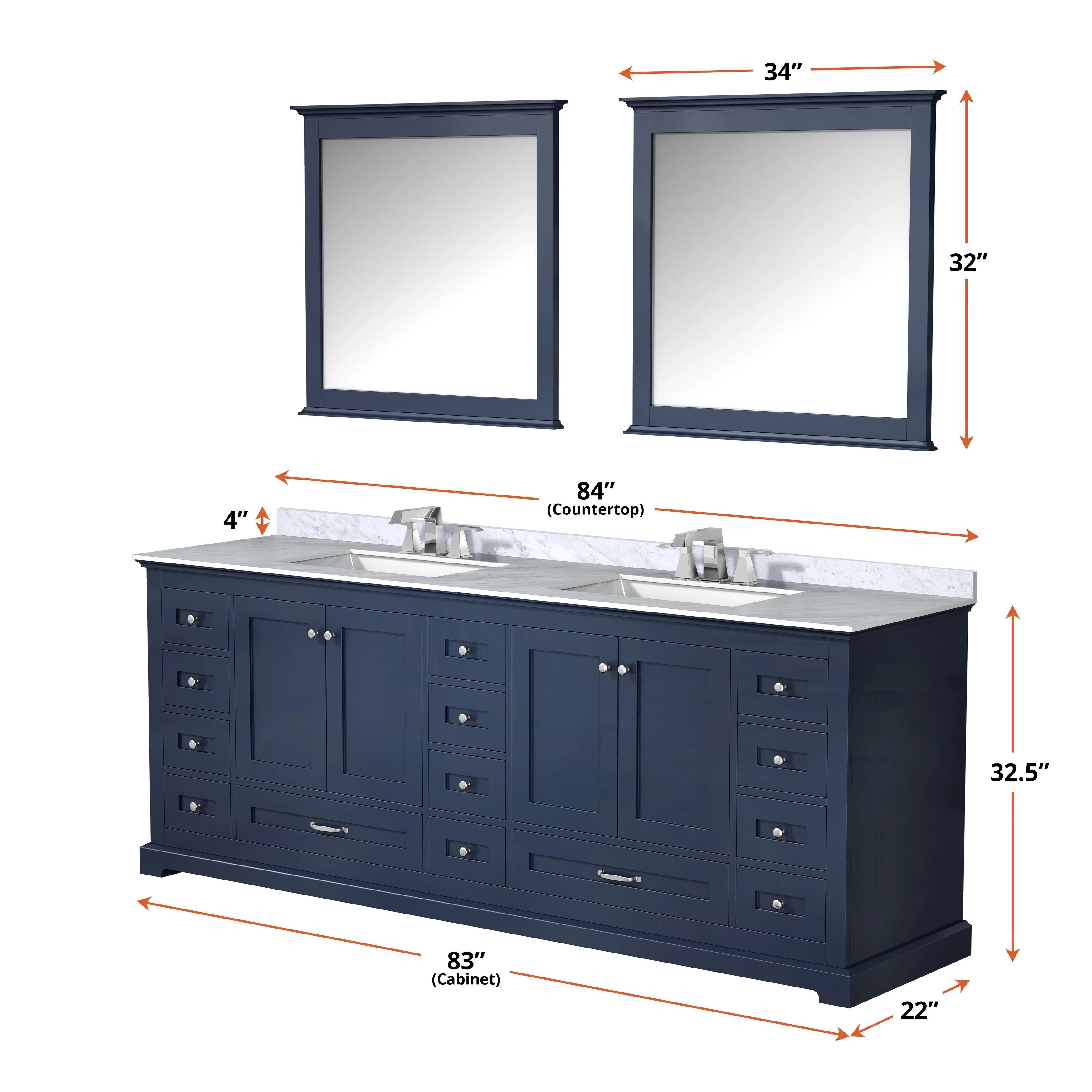 34″

32″

84″
(Countertop)

4″

32.5″

83″
(Cabinet)

22″