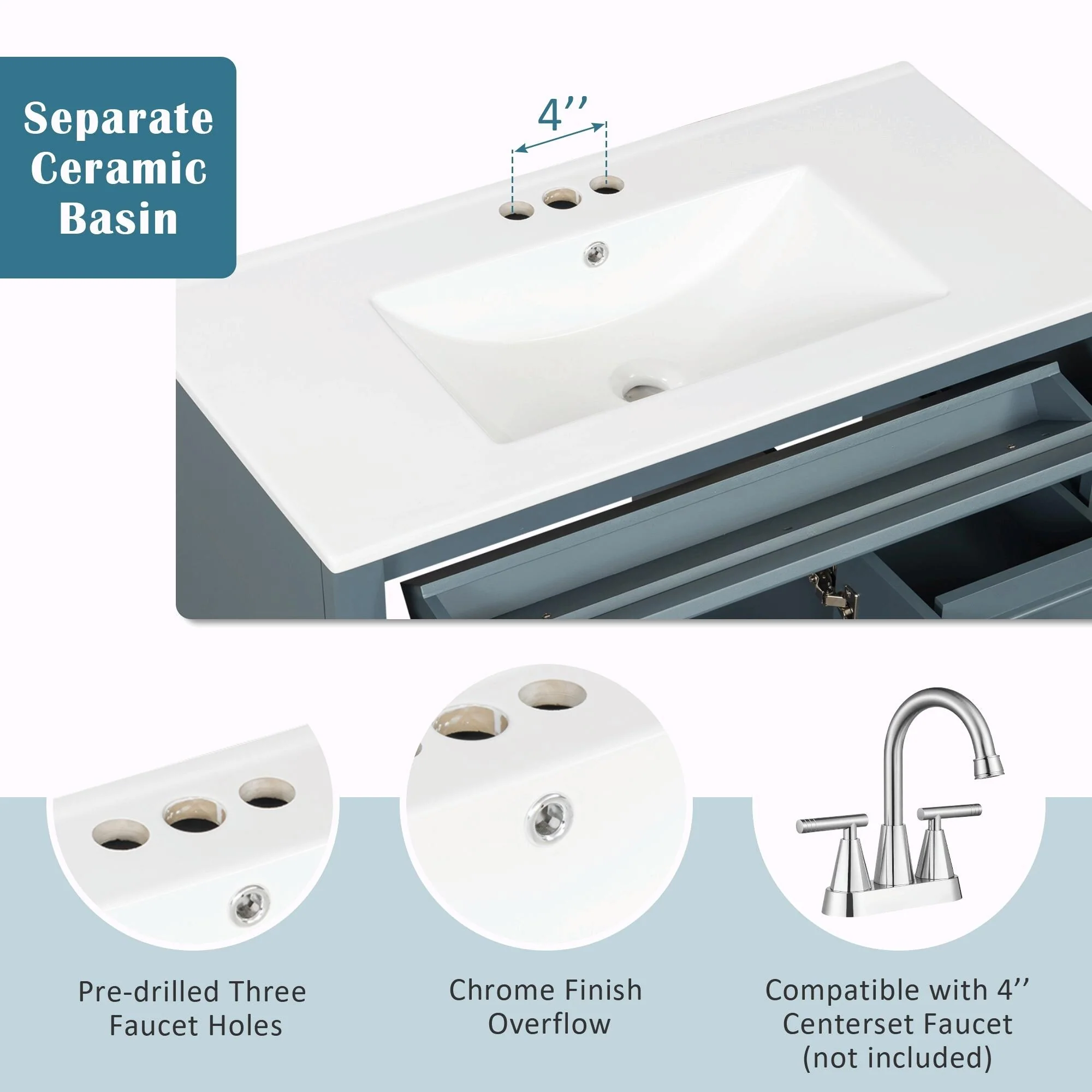 Separate Ceramic Basin

4’’

Pre-drilled Three Faucet Holes

Chrome Finish Overflow

Compatible with 4’’ Centerset Faucet (not included)