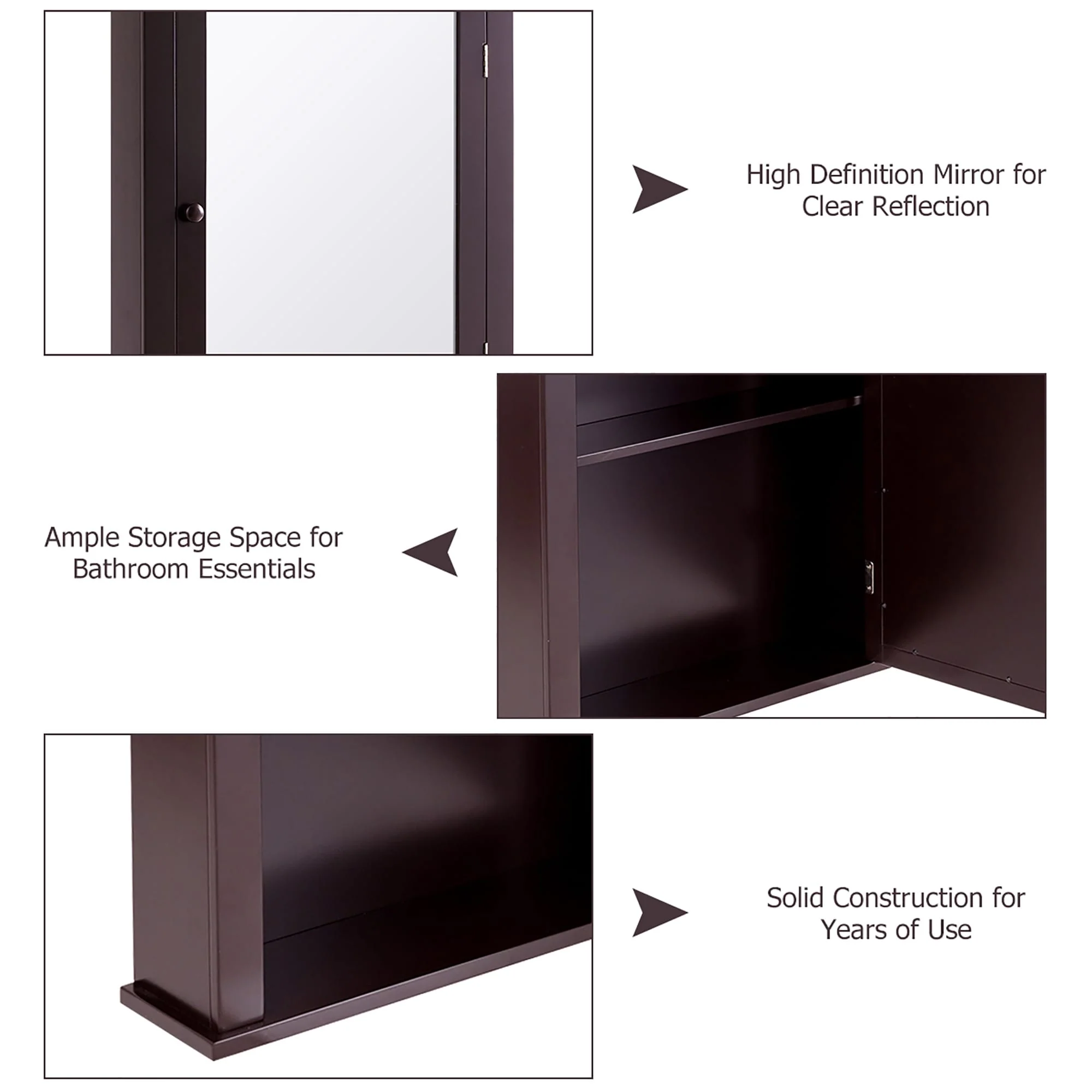 High Definition Mirror for Clear Reflection

Ample Storage Space for Bathroom Essentials

Solid Construction for Years of Use