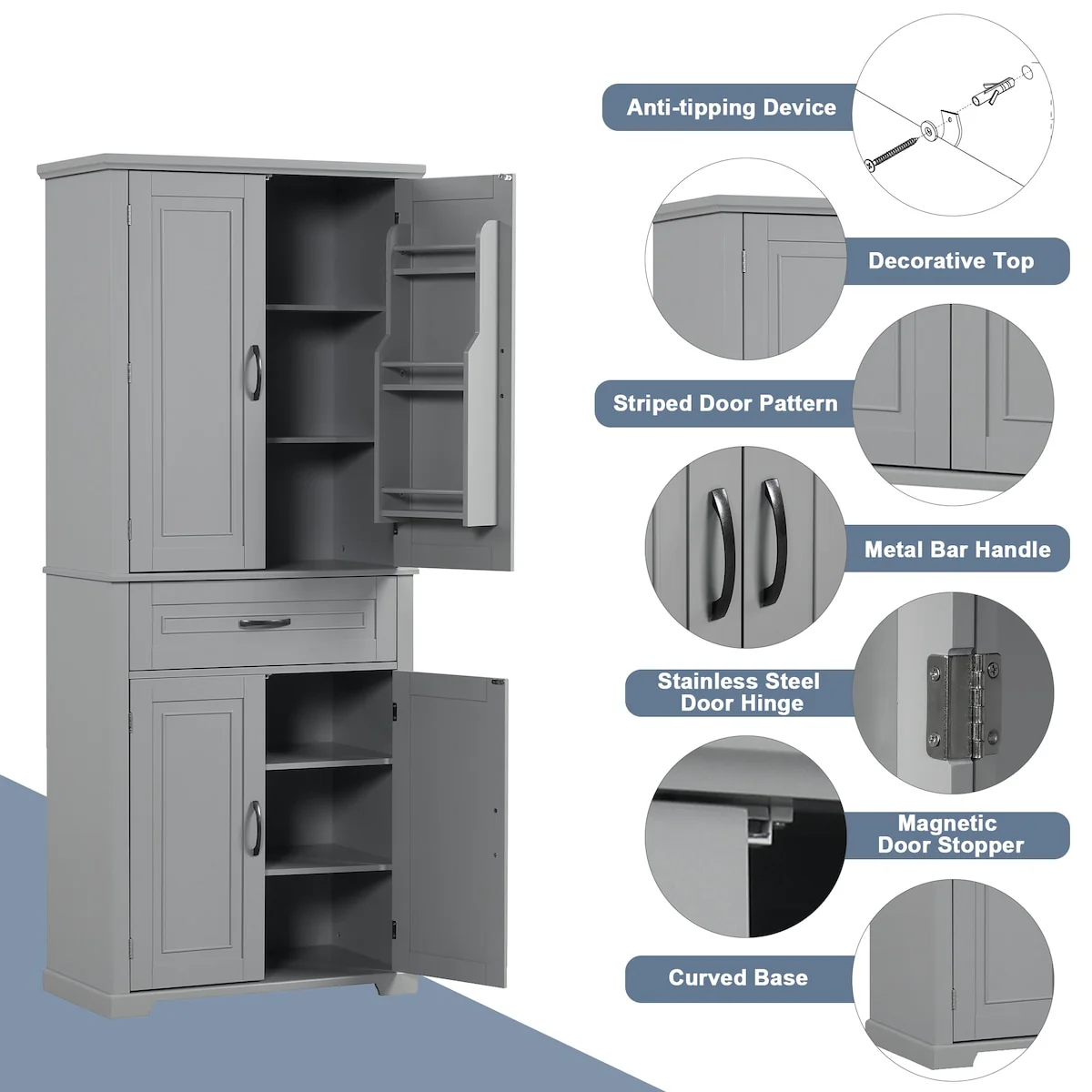 Anti-tipping Device

Decorative Top

Striped Door Pattern

Metal Bar Handle

Stainless Steel Door Hinge

Magnetic Door Stopper

Curved Base