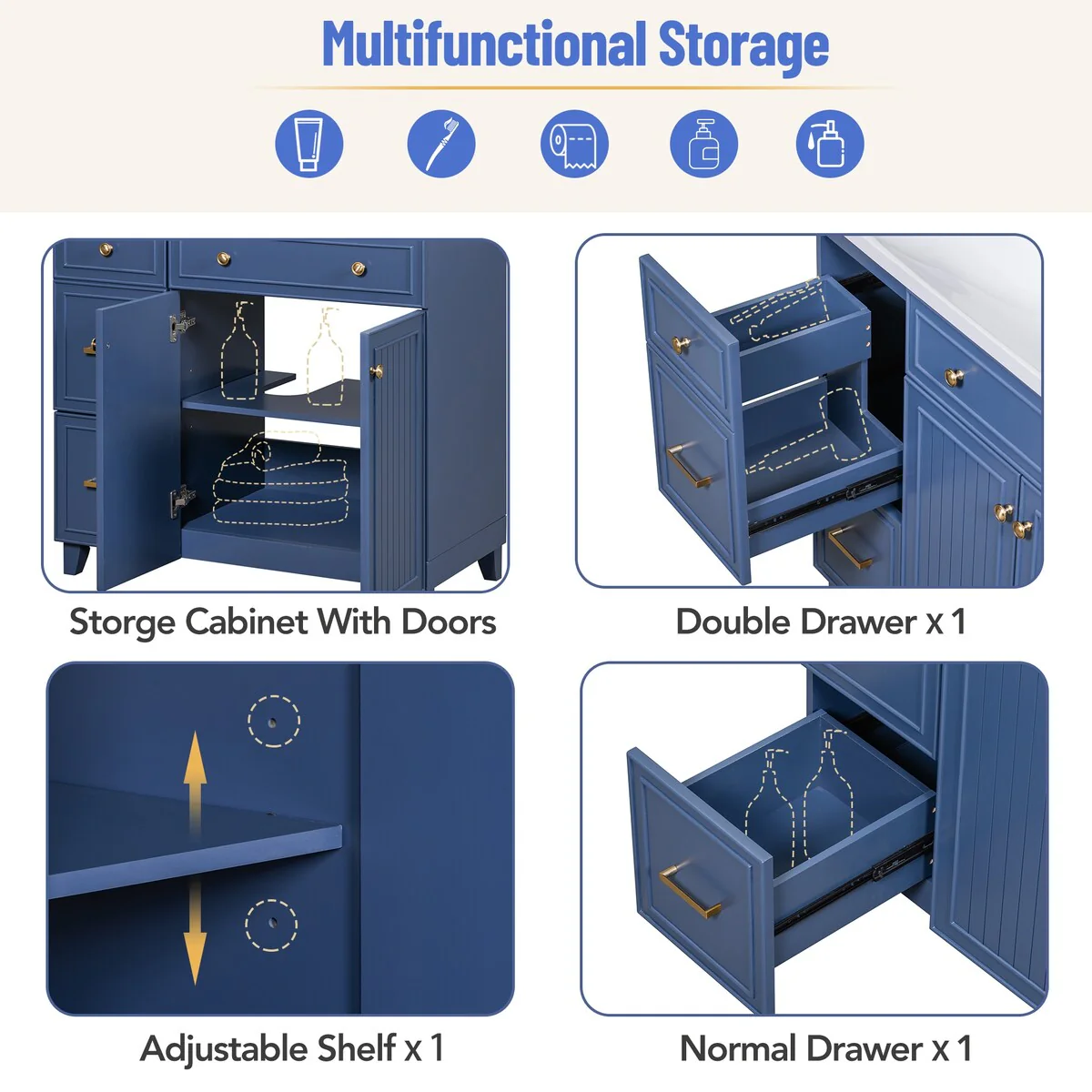 Multifunctional Storage

Storge Cabinet With Doors

Double Drawer x 1

Adjustable Shelf x 1

Normal Drawer x 1