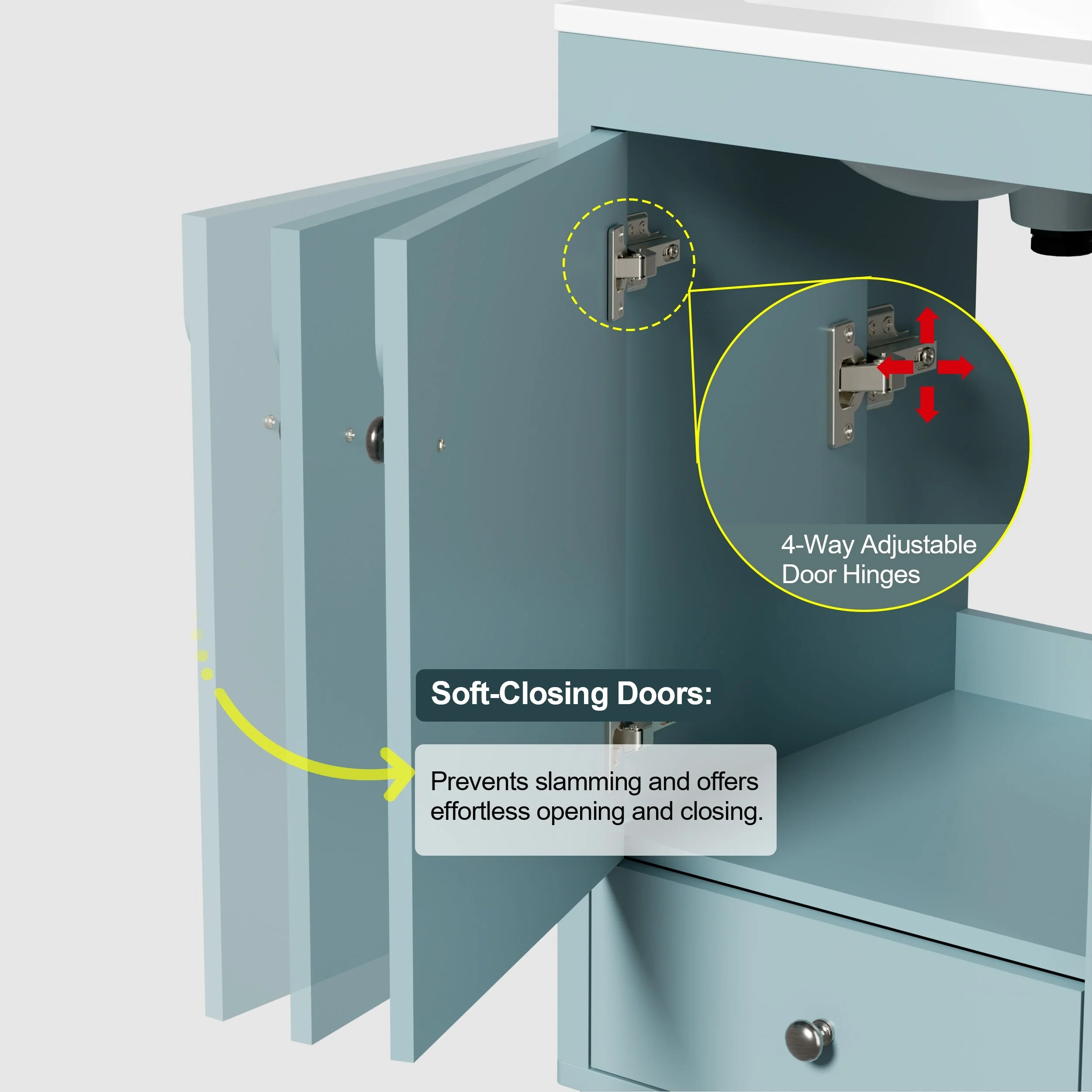 4-Way Adjustable Door Hinges

Soft-Closing Doors:

Prevents slamming and offers effortless opening and closing.