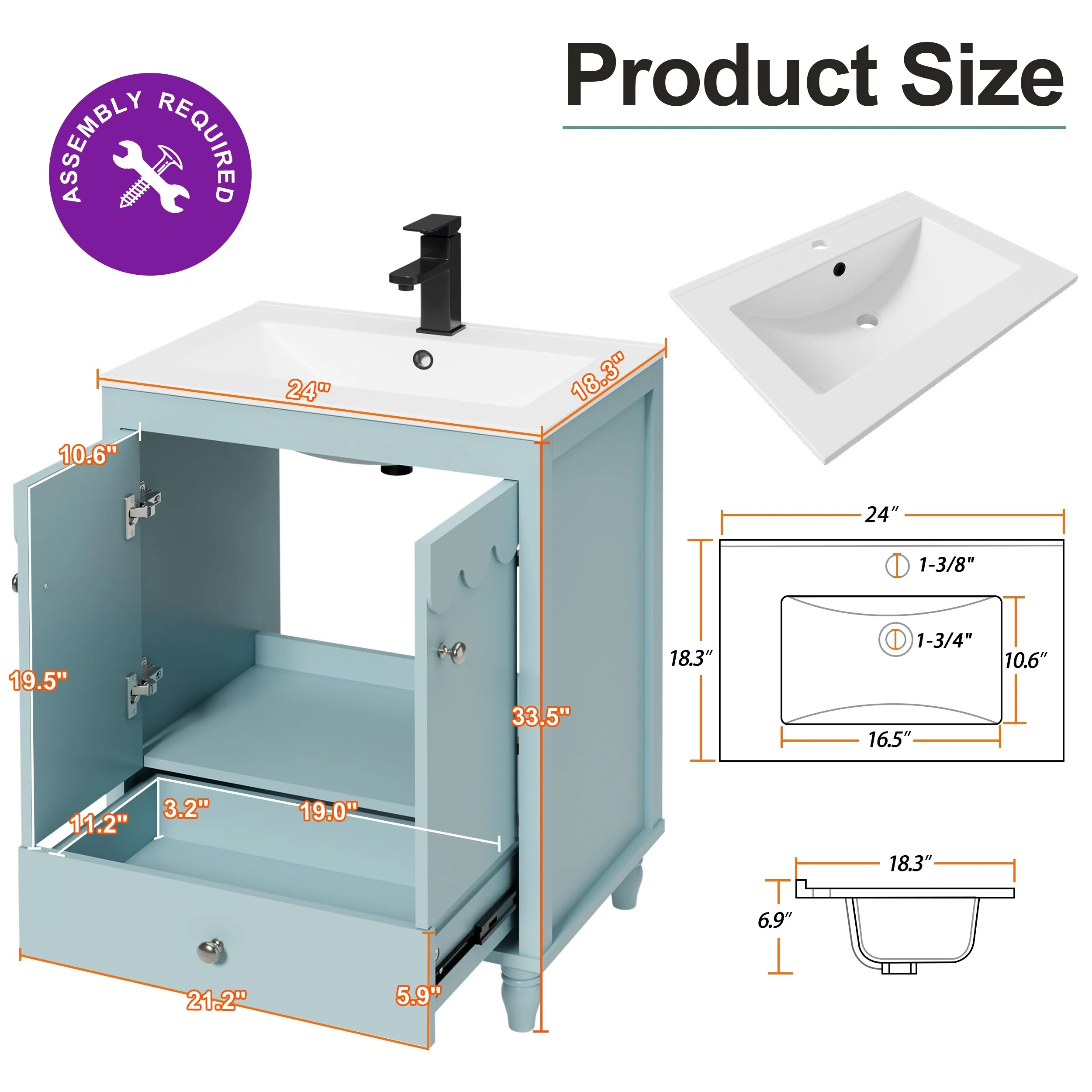 Product Size

ASSEMBLY REQUIRED

24"
18.3"
10.6"
19.5"
33.5"
3.2"
19.0"
11.2"
21.2"
5.9"

24″
1-3/8"
1-3/4"
18.3″
10.6″
16.5″

18.3″
6.9″