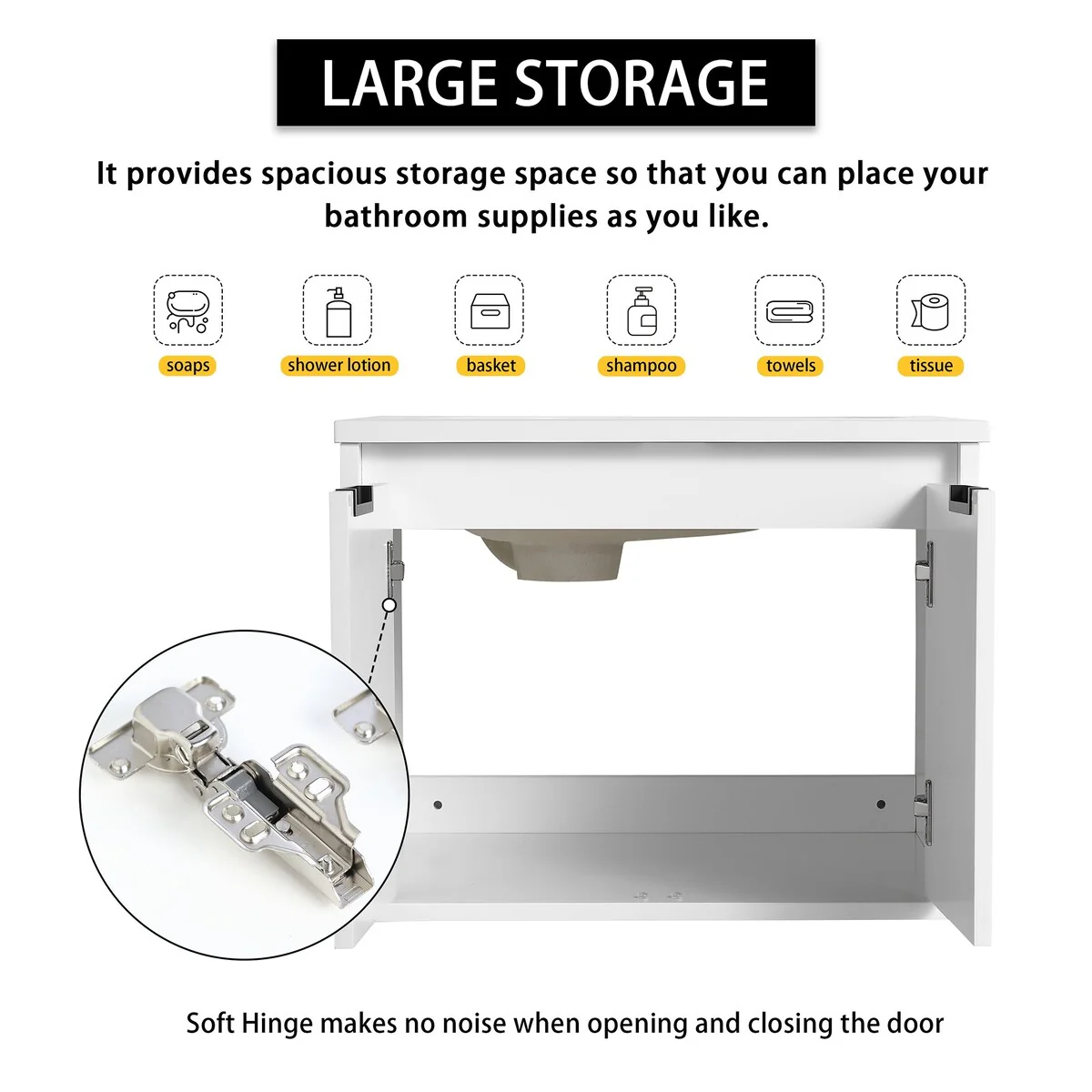 LARGE STORAGE

It provides spacious storage space so that you can place your bathroom supplies as you like.

soaps

shower lotion

basket

shampoo

towels

tissue

Soft Hinge makes no noise when opening and closing the door