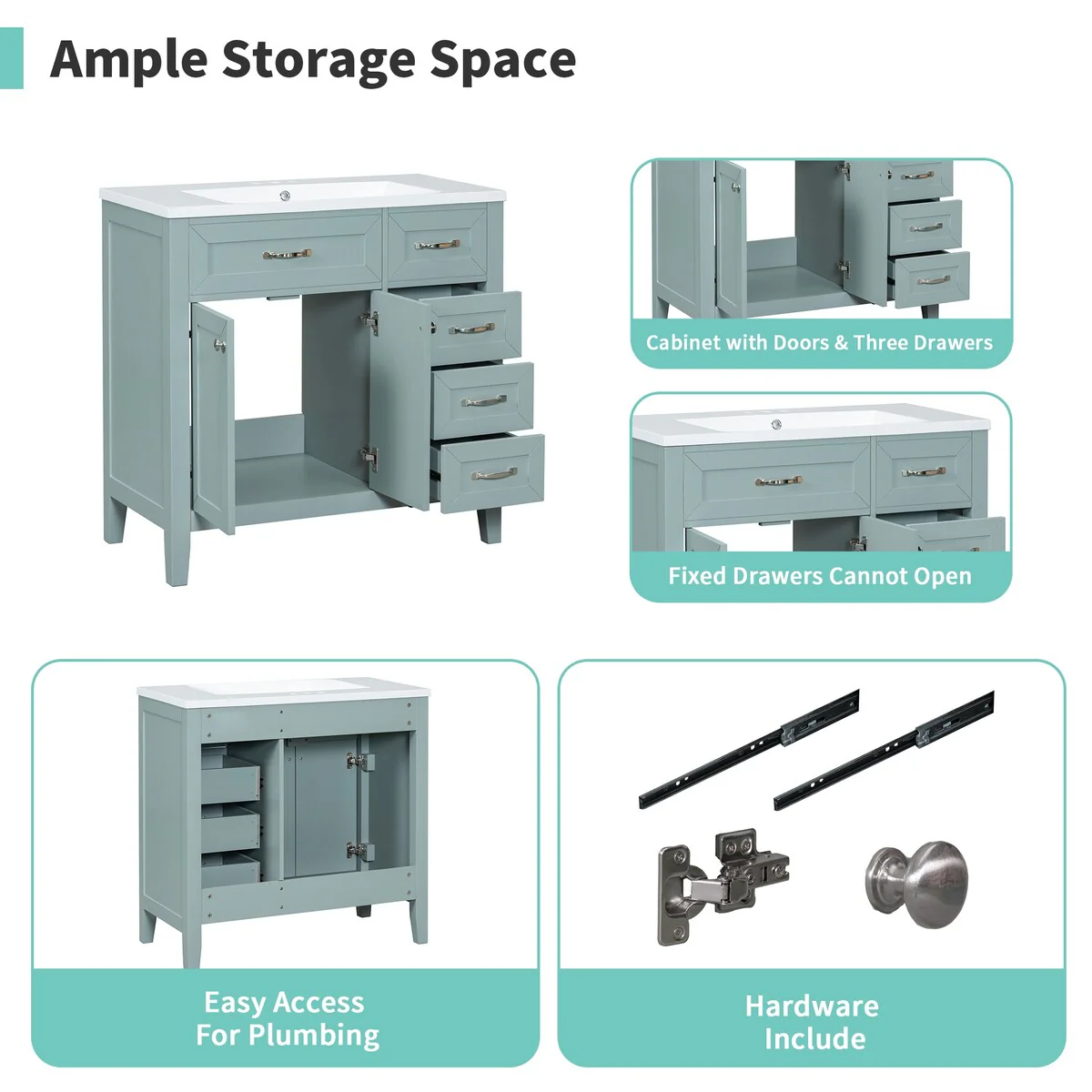 Ample Storage Space

Cabinet with Doors & Three Drawers

Fixed Drawers Cannot Open

Easy Access
For Plumbing

Hardware
Include