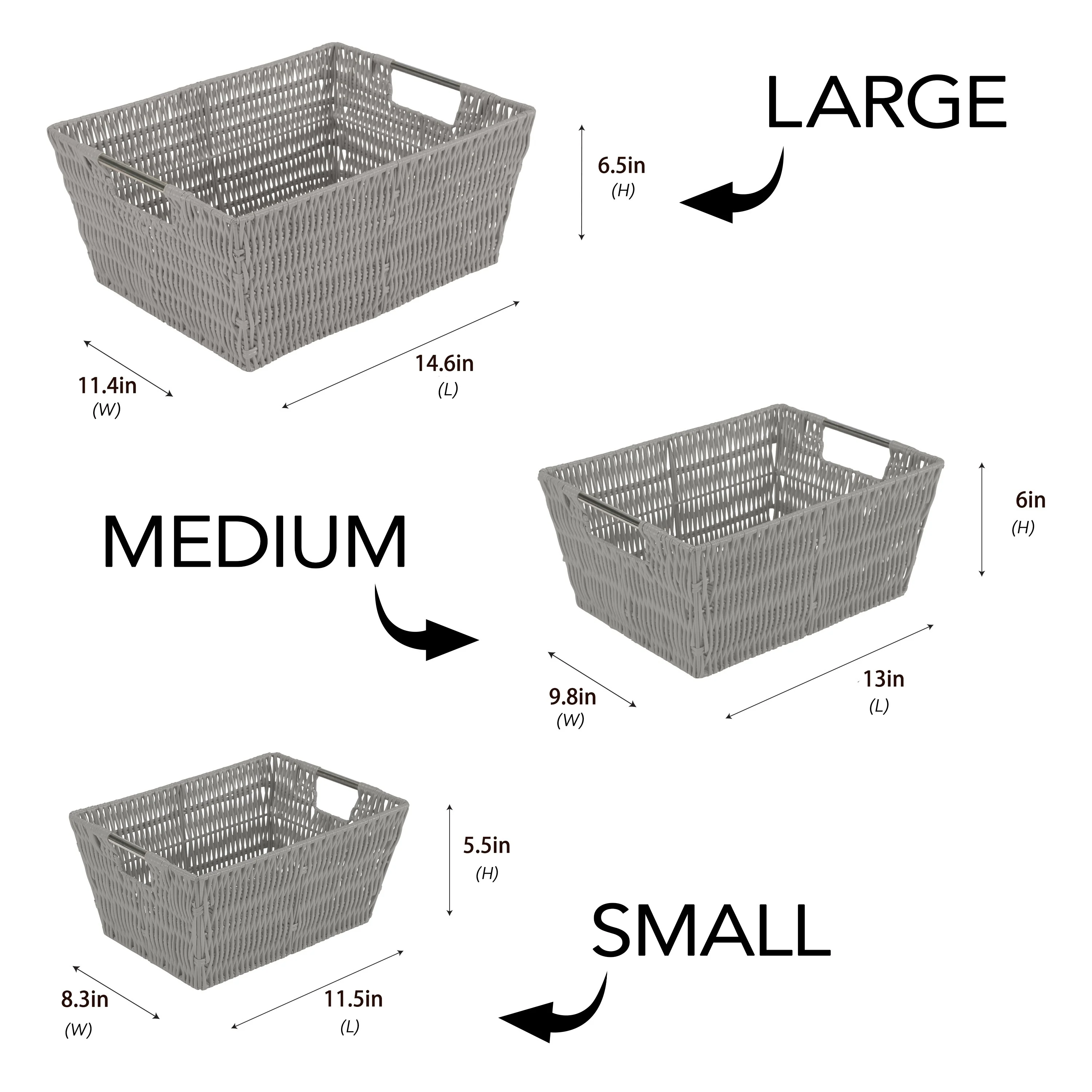 LARGE

6.5in
(H)

11.4in
(W)

14.6in
(L)

MEDIUM

6in
(H)

9.8in
(W)

13in
(L)

5.5in
(H)

SMALL

8.3in
(W)

11.5in
(L)