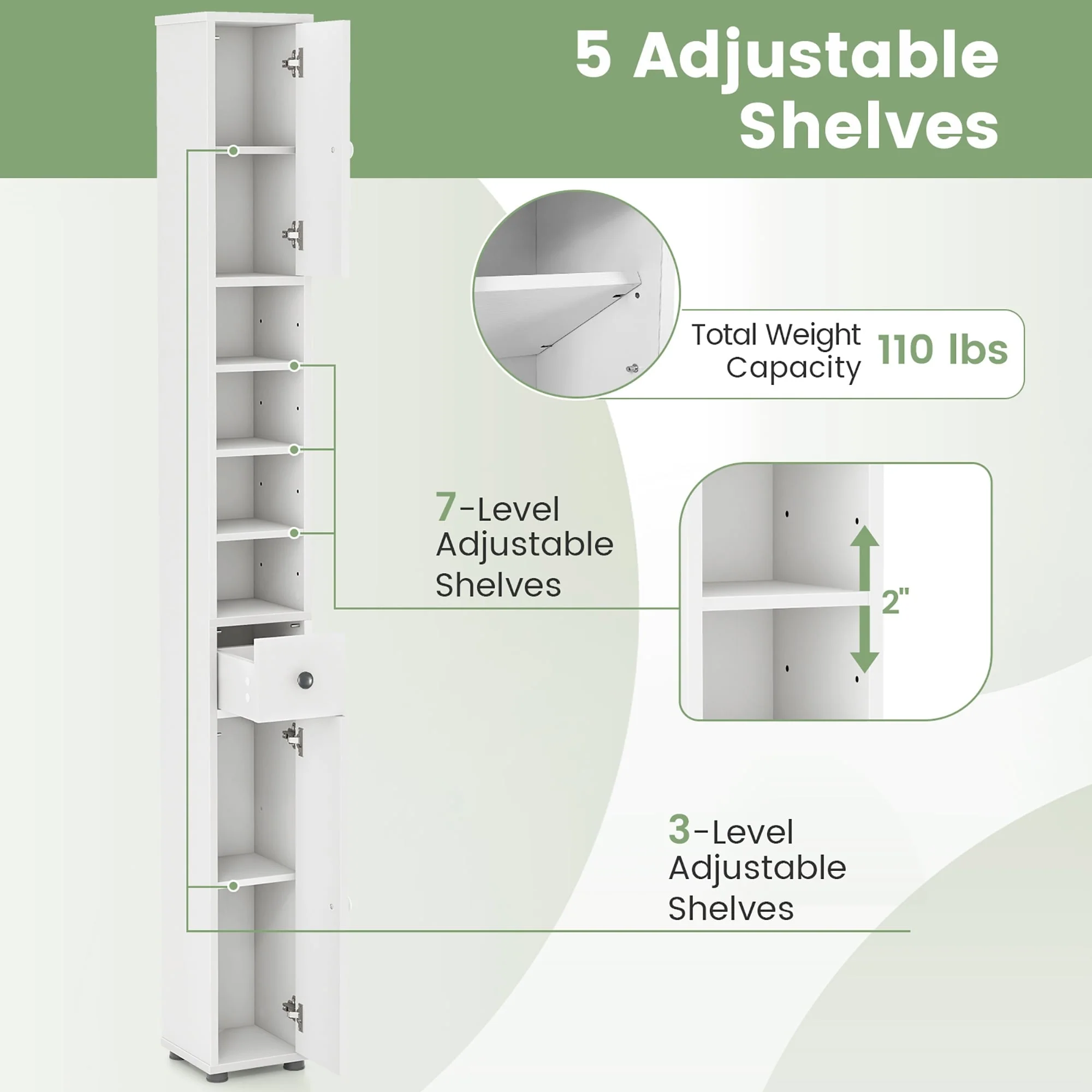 5 Adjustable Shelves

Total Weight Capacity 110 lbs

7-Level Adjustable Shelves

2"

3-Level Adjustable Shelves