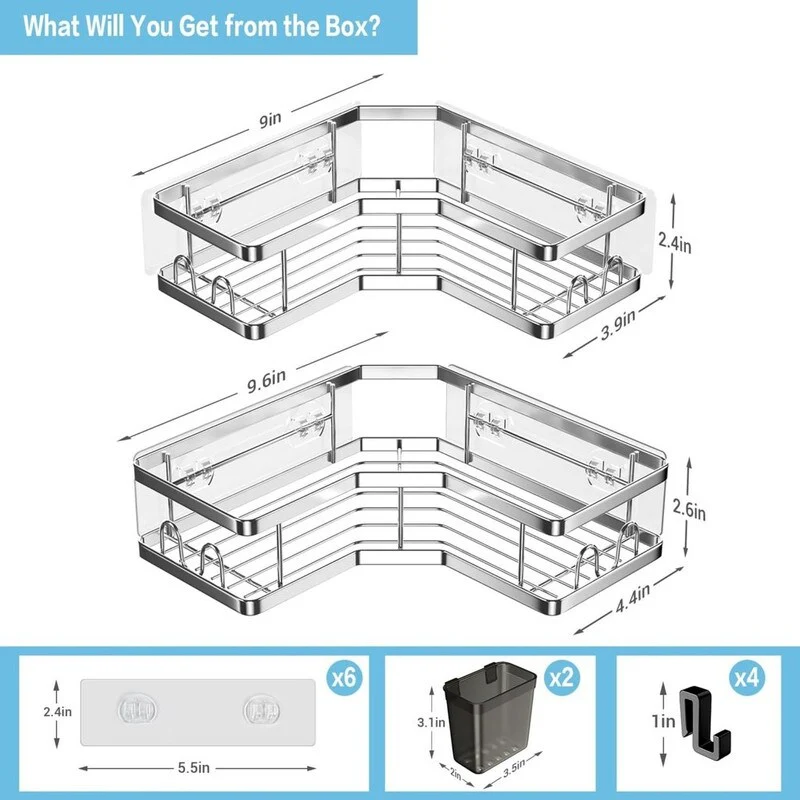 What Will You Get from the Box?

9in

2.4in

3.9in

9.6in

2.6in

4.4in

x6

2.4in

5.5in

x2

3.1in

2in

3.5in

x4

1in