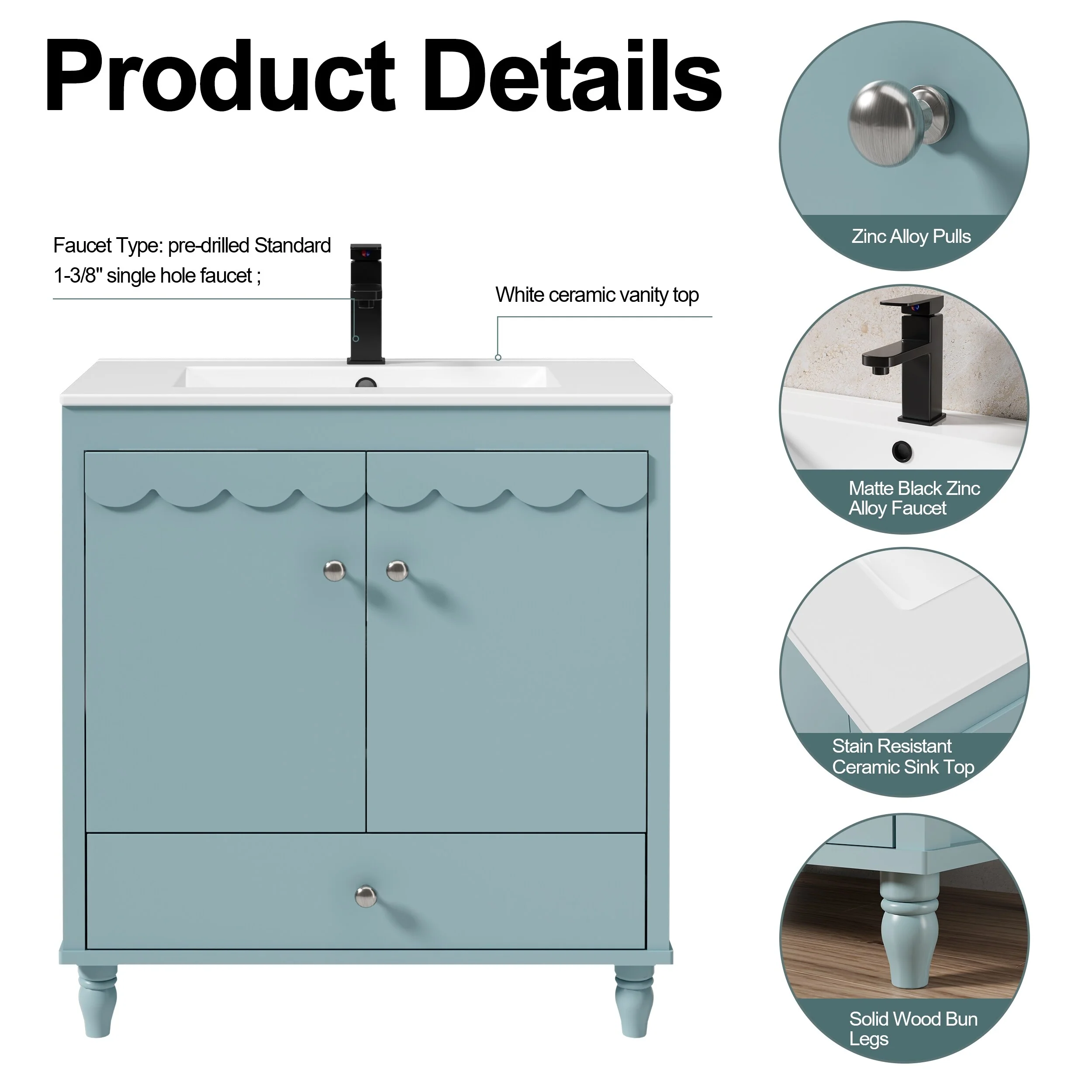 Product Details

Faucet Type: pre-drilled Standard 1-3/8" single hole faucet ;

White ceramic vanity top

Zinc Alloy Pulls

Matte Black Zinc Alloy Faucet

Stain Resistant Ceramic Sink Top

Solid Wood Bun Legs