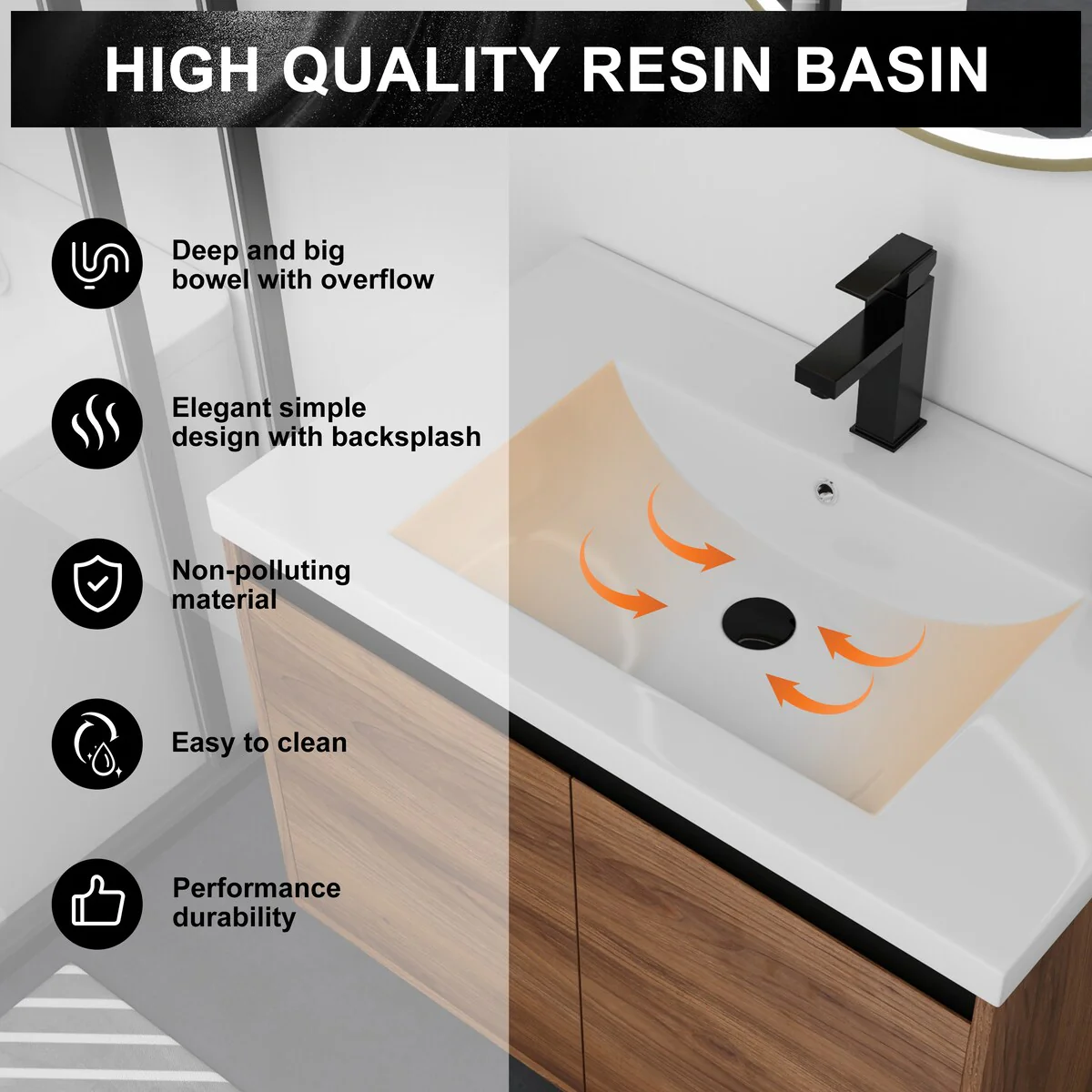 HIGH QUALITY RESIN BASIN

Deep and big bowel with overflow

Elegant simple design with backsplash

Non-polluting material

Easy to clean

Performance durability