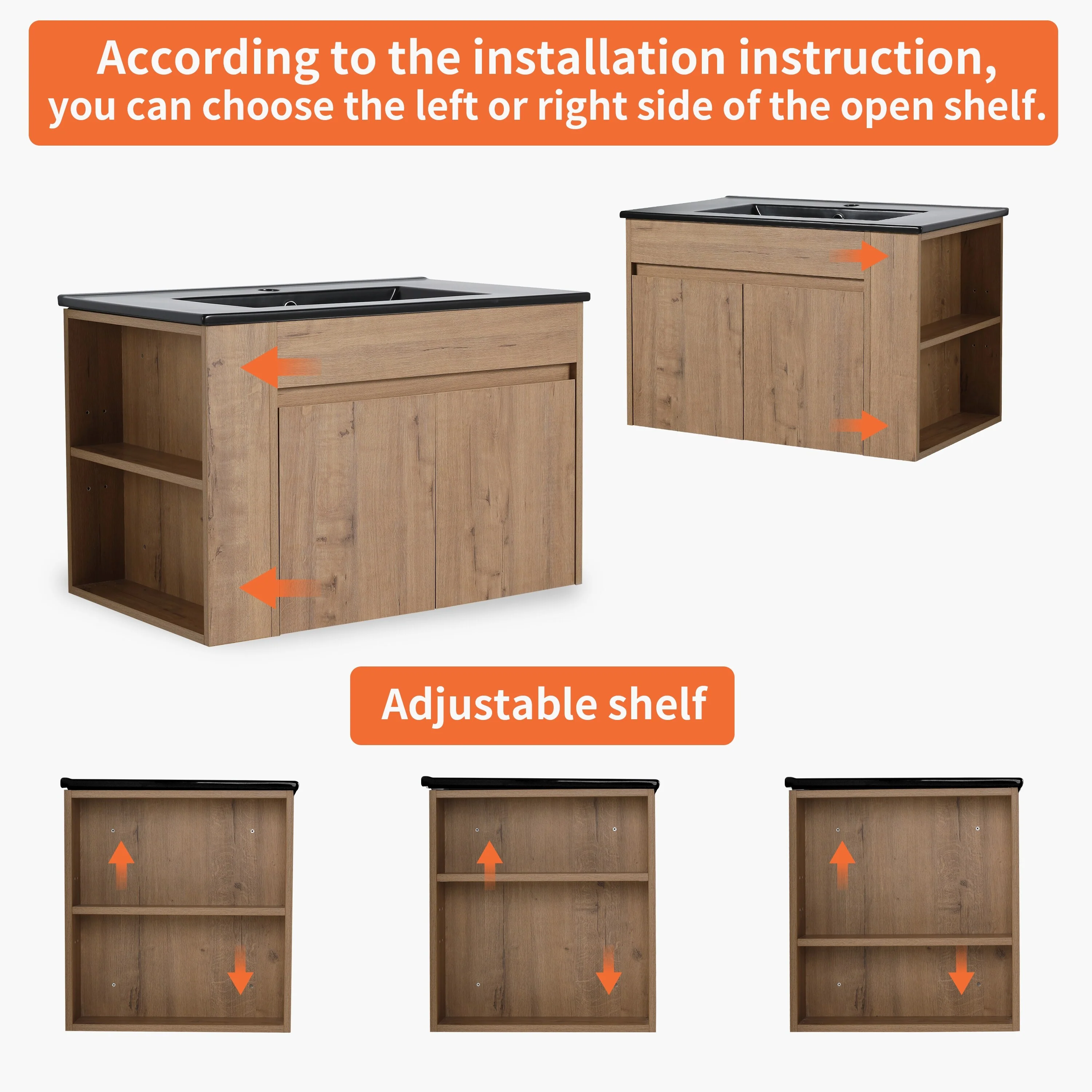 According to the installation instruction, you can choose the left or right side of the open shelf.

Adjustable shelf