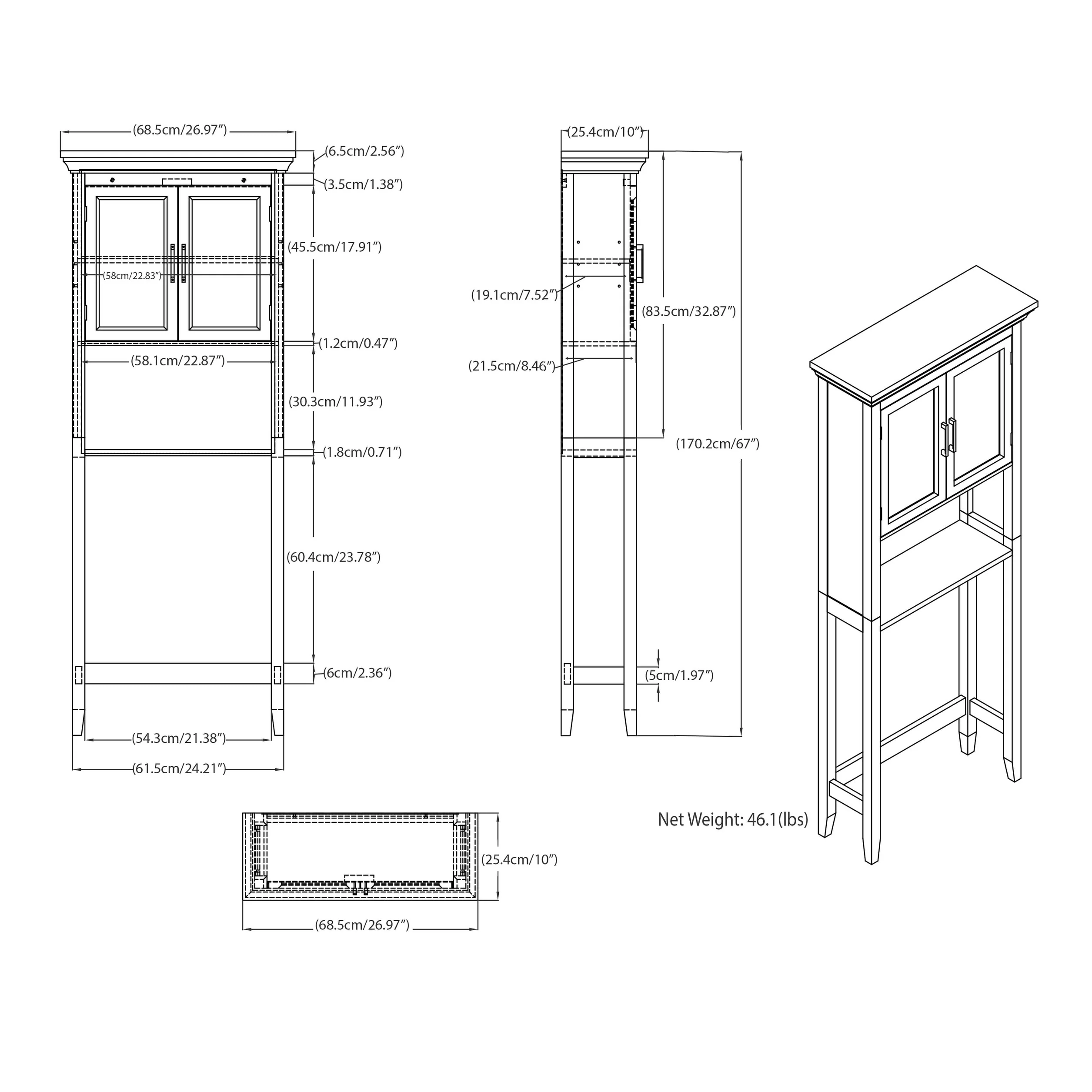 (68.5cm/26.97”)

(6.5cm/2.56”)

(3.5cm/1.38”)

(45.5cm/17.91”)

(58cm/22.83”)

(1.2cm/0.47”)

(58.1cm/22.87”)

(30.3cm/11.93”)

(1.8cm/0.71”)

(60.4cm/23.78”)

(6cm/2.36”)

(54.3cm/21.38”)

(61.5cm/24.21”)

(25.4cm/10”)

(19.1cm/7.52”)

(83.5cm/32.87”)

(21.5cm/8.46”)

(170.2cm/67”)

(5cm/1.97”)

(25.4cm/10”)

(68.5cm/26.97”)

Net Weight: 46.1(lbs)