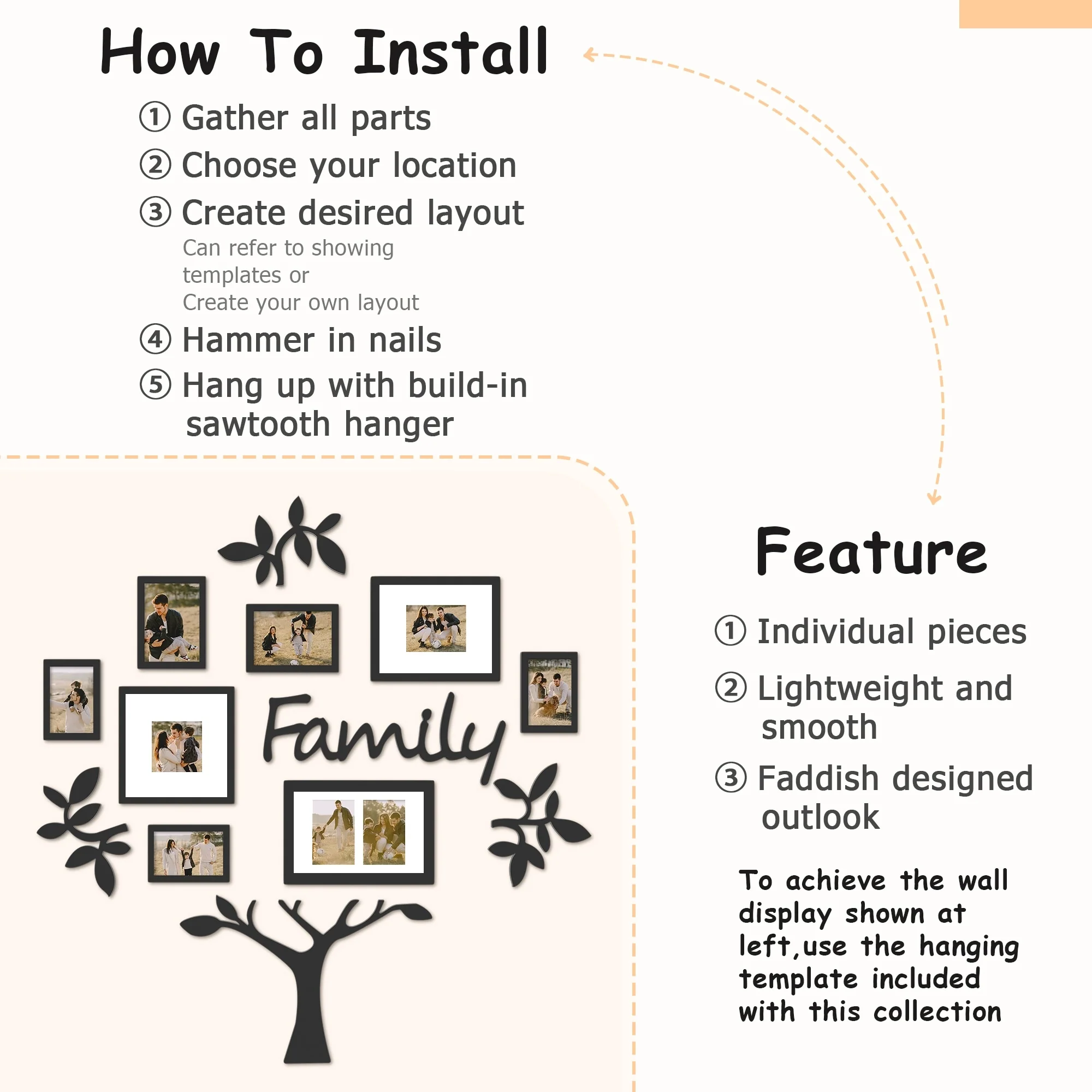 How To Install

① Gather all parts
② Choose your location
③ Create desired layout
Can refer to showing templates or
Create your own layout
④ Hammer in nails
⑤ Hang up with build-in sawtooth hanger

Family

Feature

① Individual pieces
② Lightweight and smooth
③ Faddish designed outlook

To achieve the wall display shown at left,use the hanging template included with this collection