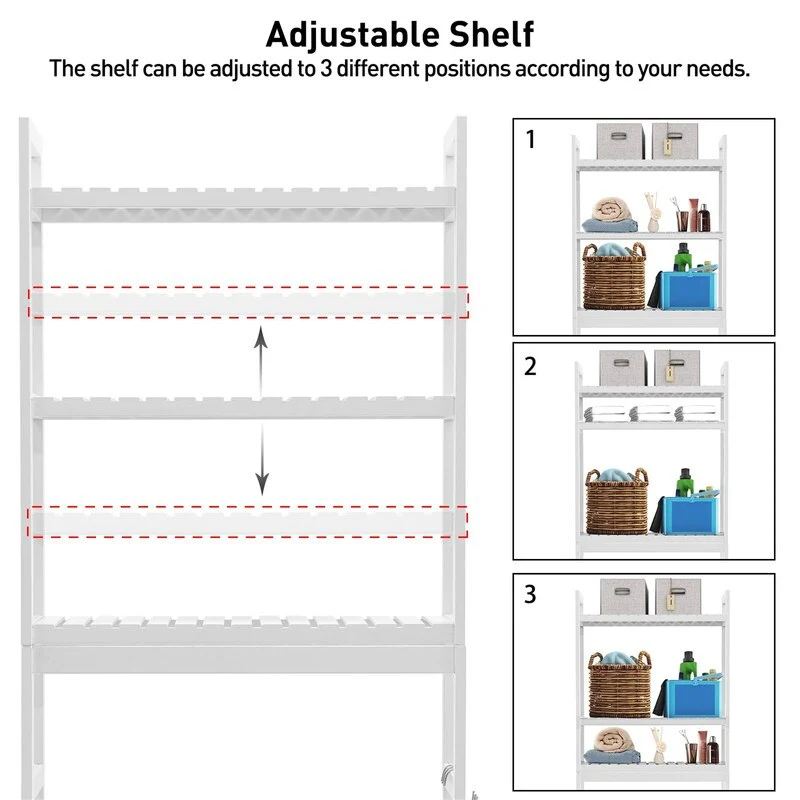 Adjustable Shelf

The shelf can be adjusted to 3 different positions according to your needs.

1

2

3