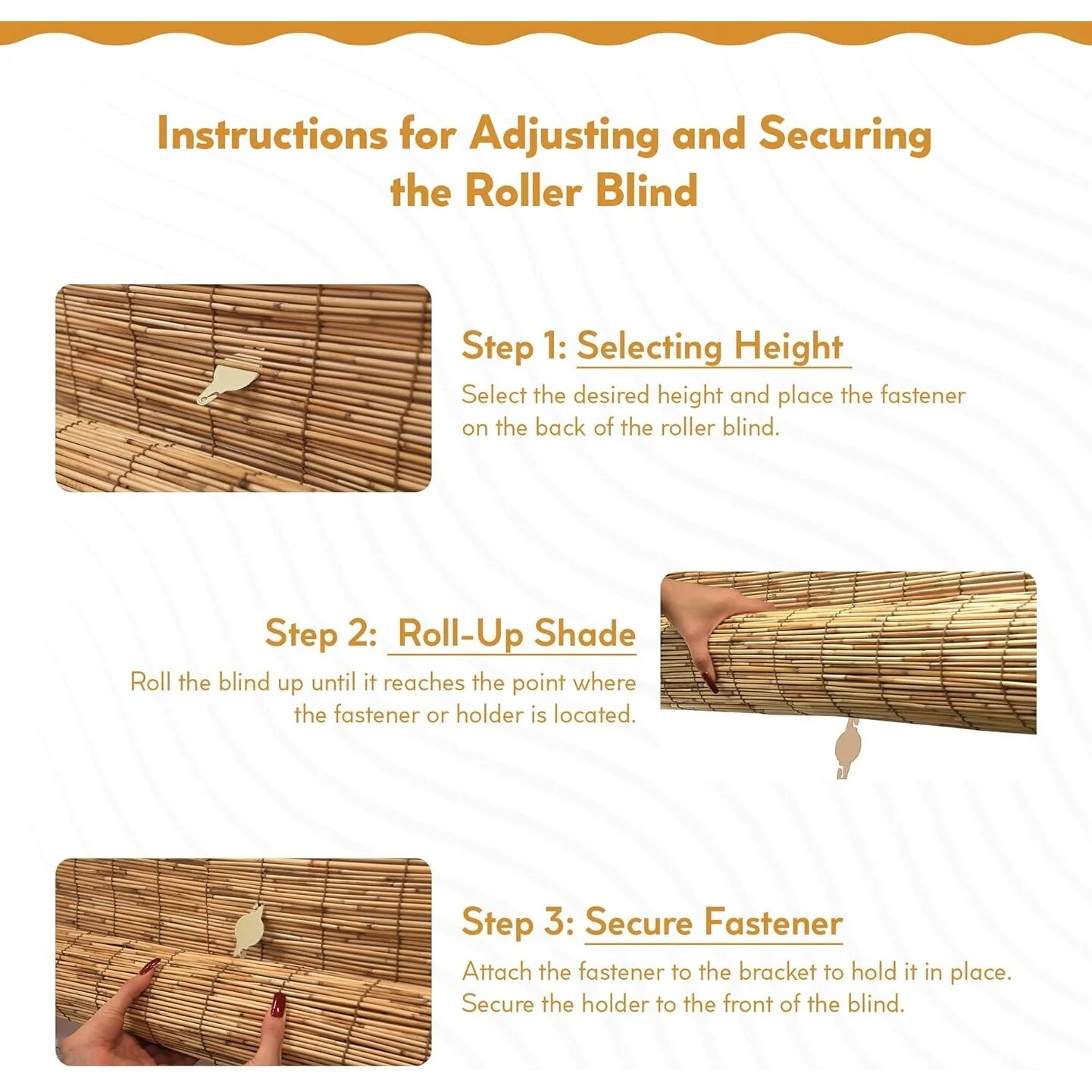 Instructions for Adjusting and Securing the Roller Blind

Step 1: Selecting Height

Select the desired height and place the fastener on the back of the roller blind.

Step 2: Roll-Up Shade

Roll the blind up until it reaches the point where the fastener or holder is located.

Step 3: Secure Fastener

Attach the fastener to the bracket to hold it in place. Secure the holder to the front of the blind.