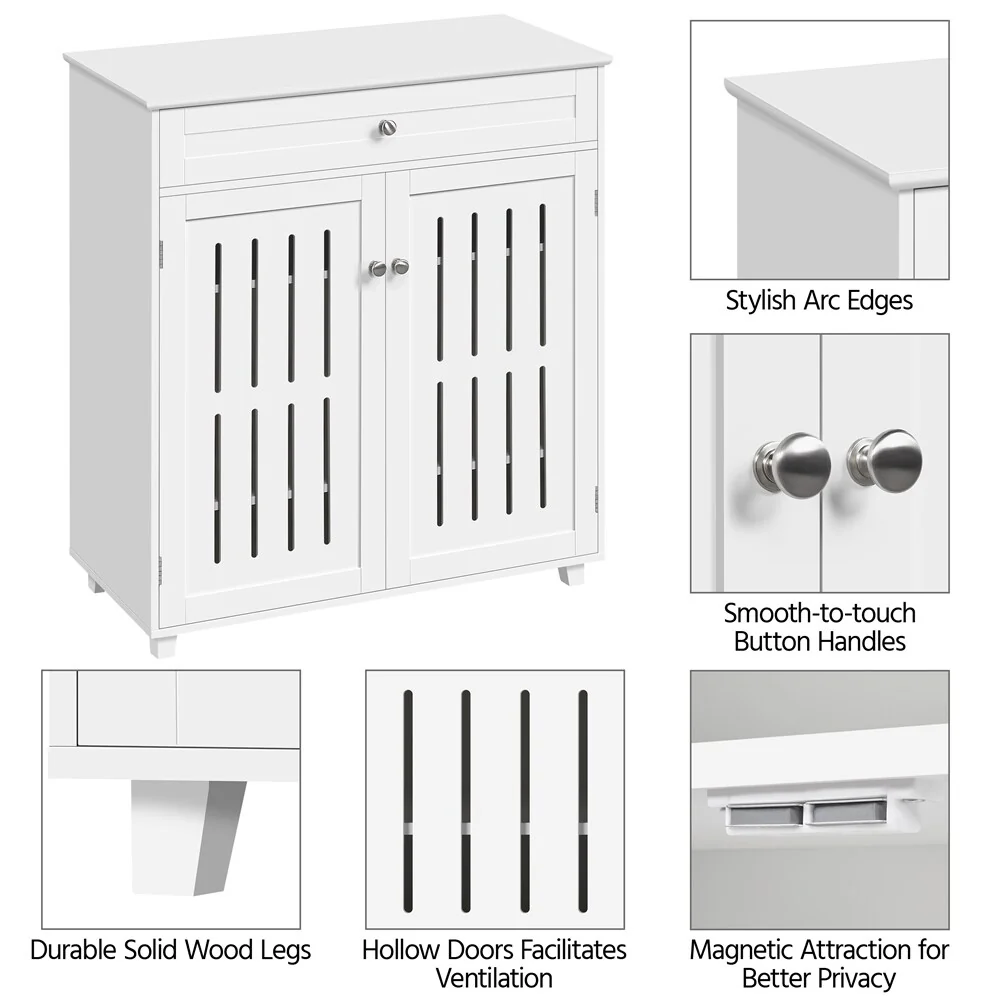 Stylish Arc Edges

Smooth-to-touch Button Handles

Durable Solid Wood Legs

Hollow Doors Facilitates Ventilation

Magnetic Attraction for Better Privacy