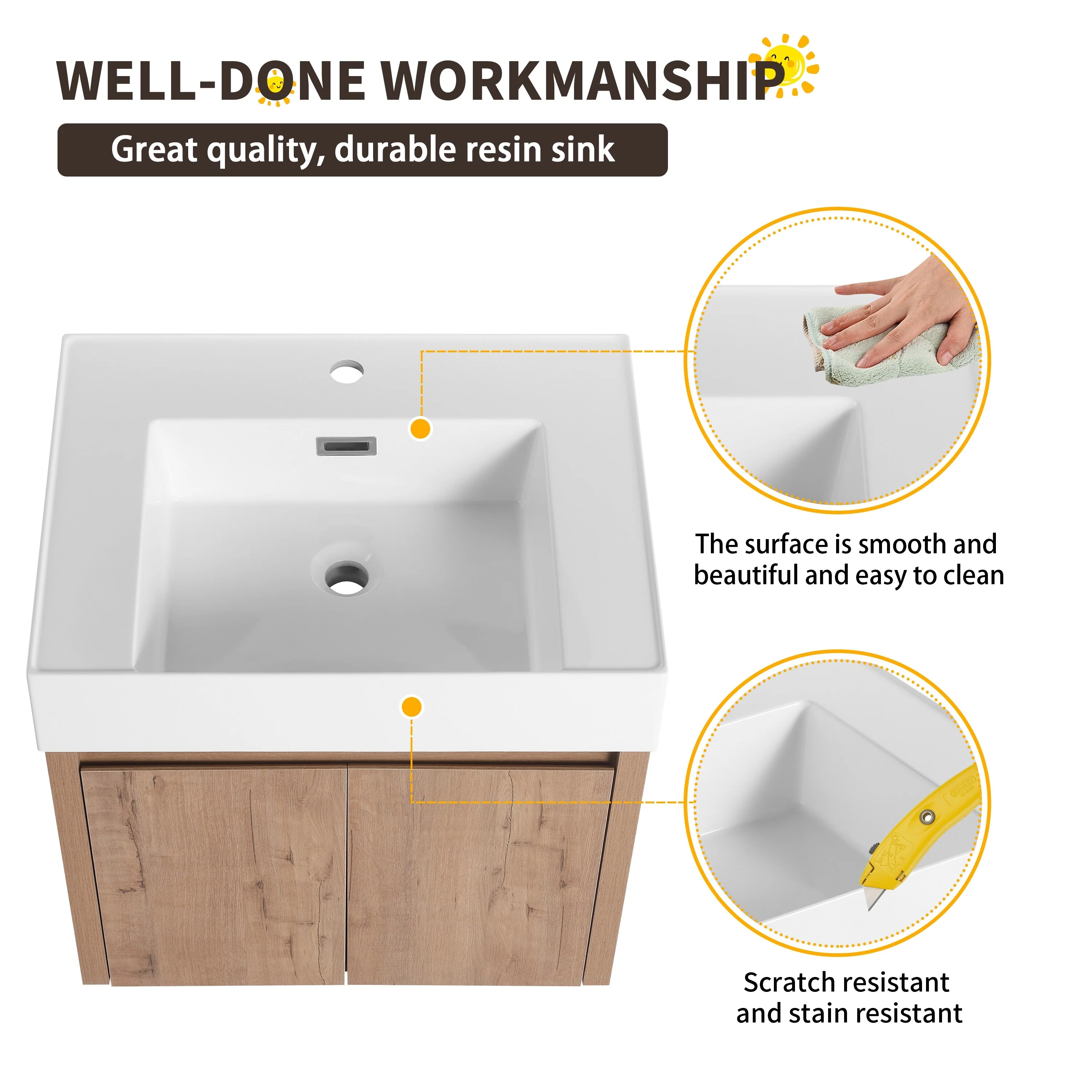 WELL-DONE WORKMANSHIP

Great quality, durable resin sink

The surface is smooth and beautiful and easy to clean

Scratch resistant and stain resistant