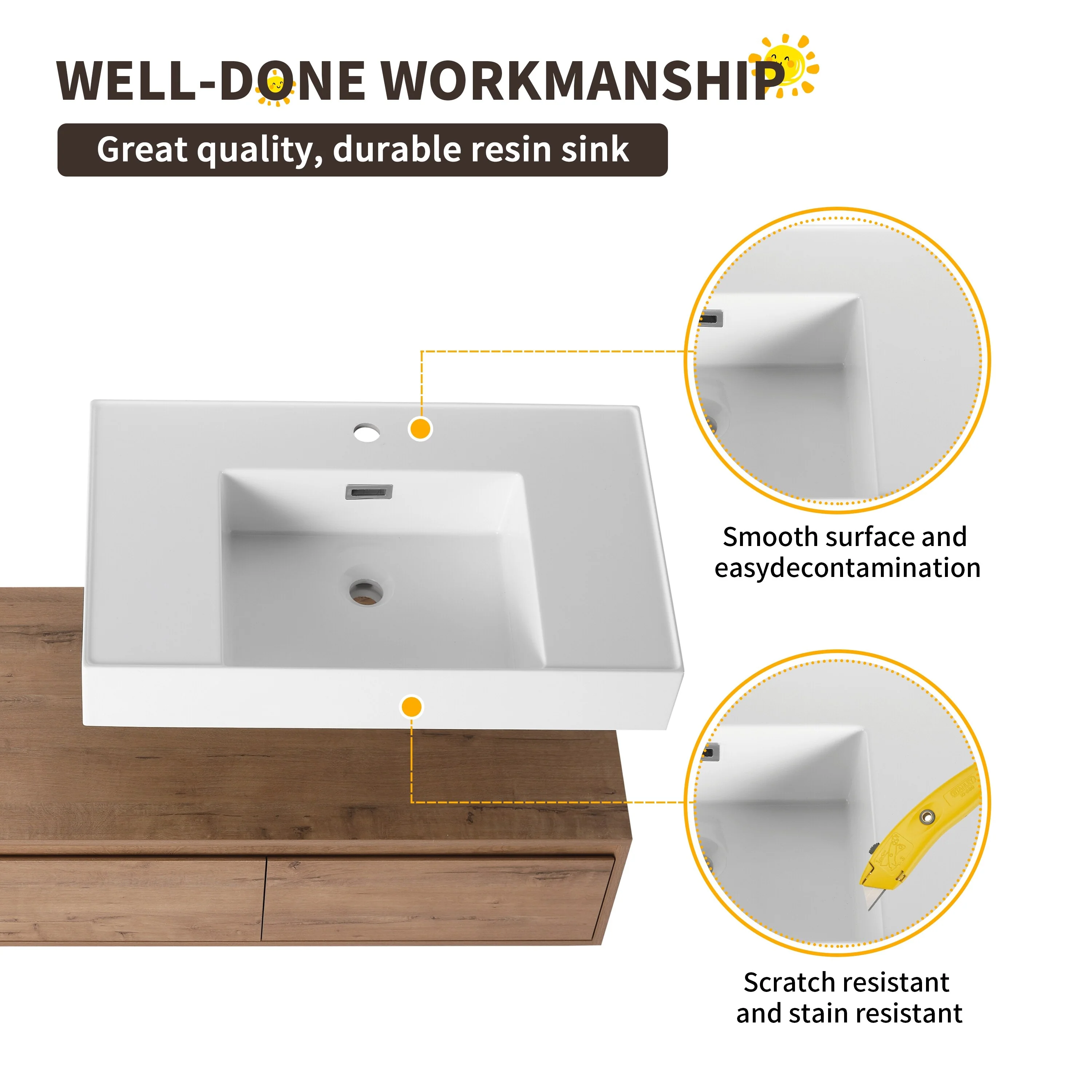 WELL-DONE WORKMANSHIP

Great quality, durable resin sink

Smooth surface and easydecontamination

Scratch resistant and stain resistant