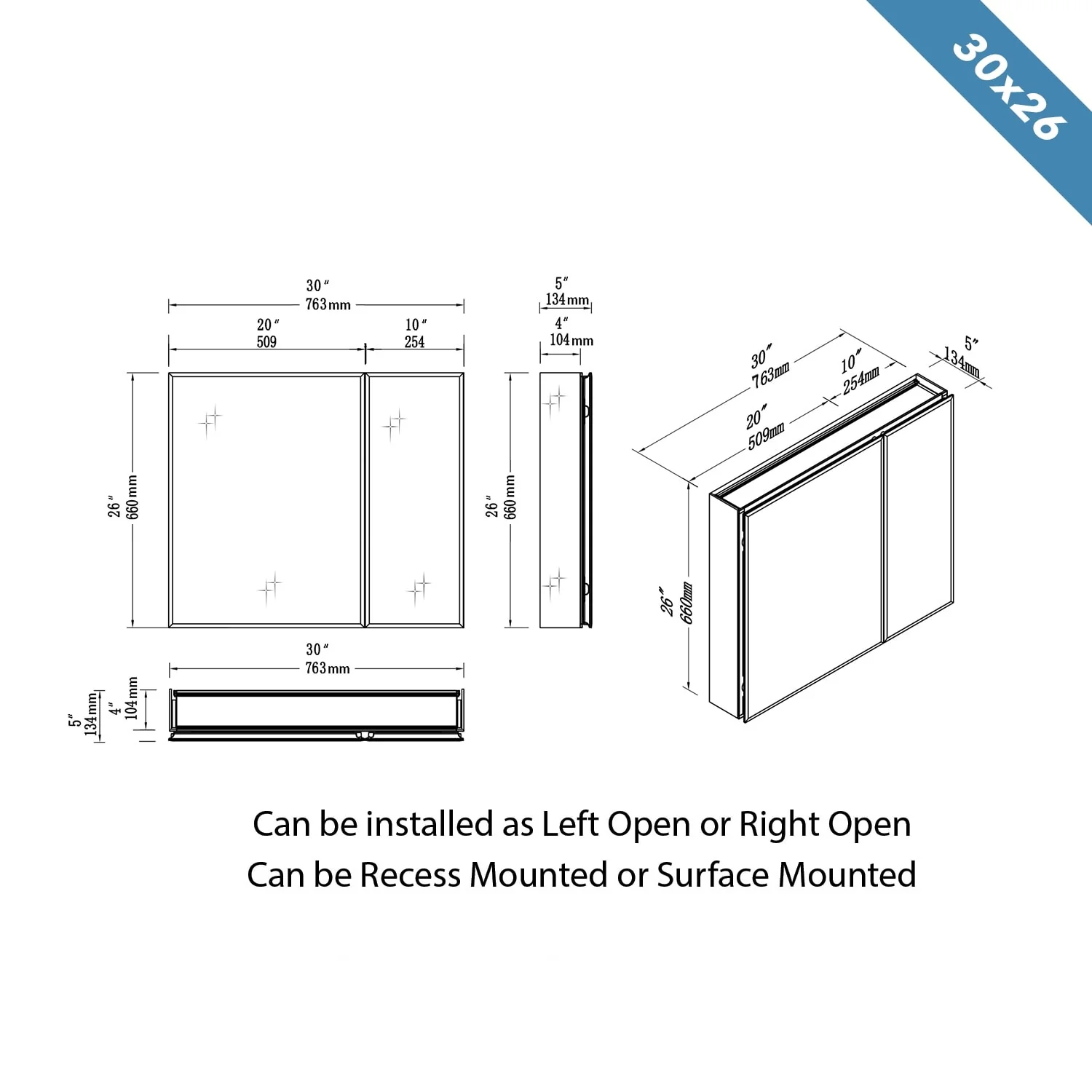 30x26

30″
763mm

20″
509

10″
254

26″
660mm

5″
134mm

4″
104mm

26″
660mm

30″
763mm

5″
134mm

4″
104mm

30″
763mm

10″
254mm

20″
509mm

5″
134mm

26″
660mm

Can be installed as Left Open or Right Open
Can be Recess Mounted or Surface Mounted