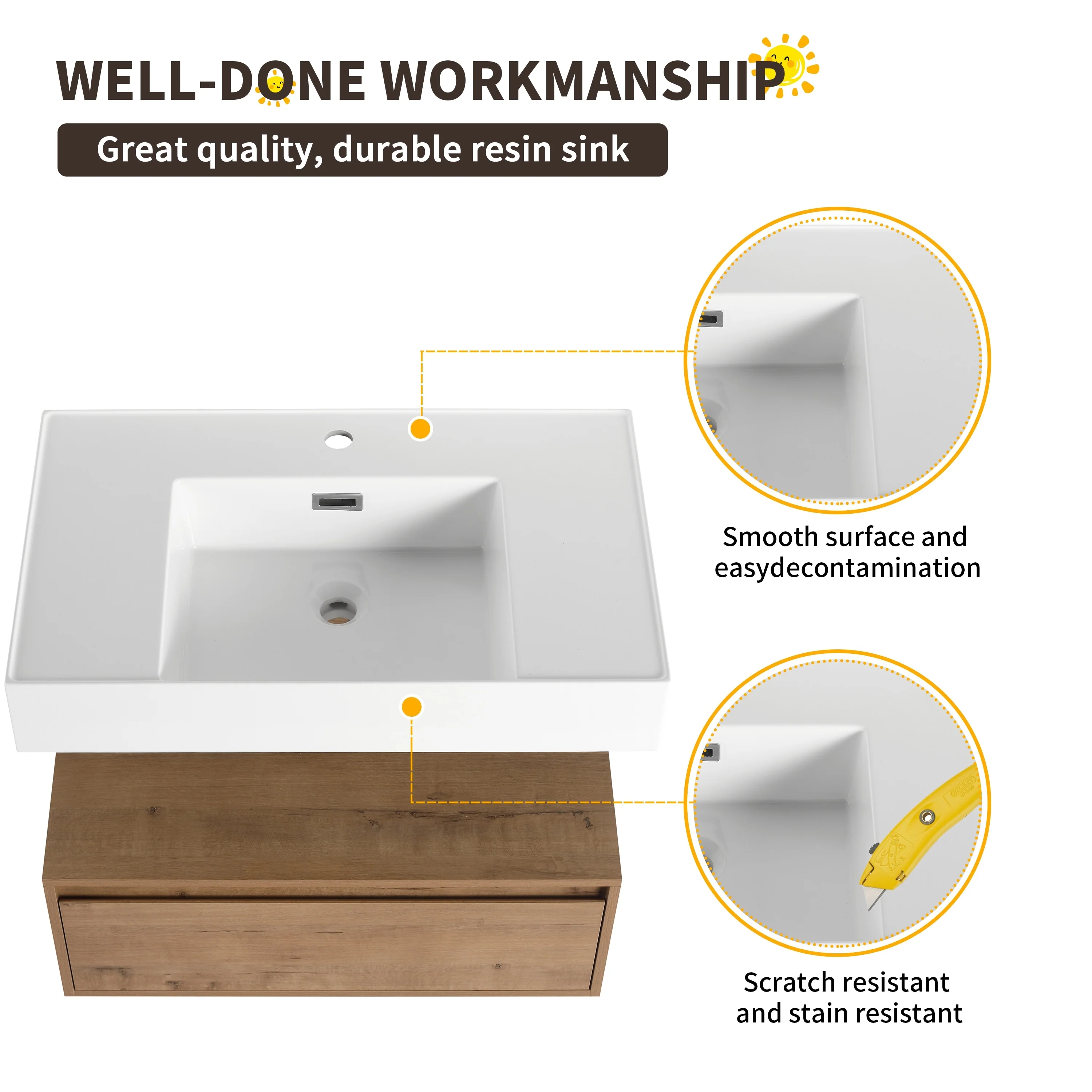 WELL-DONE WORKMANSHIP

Great quality, durable resin sink

Smooth surface and easydecontamination

Scratch resistant and stain resistant