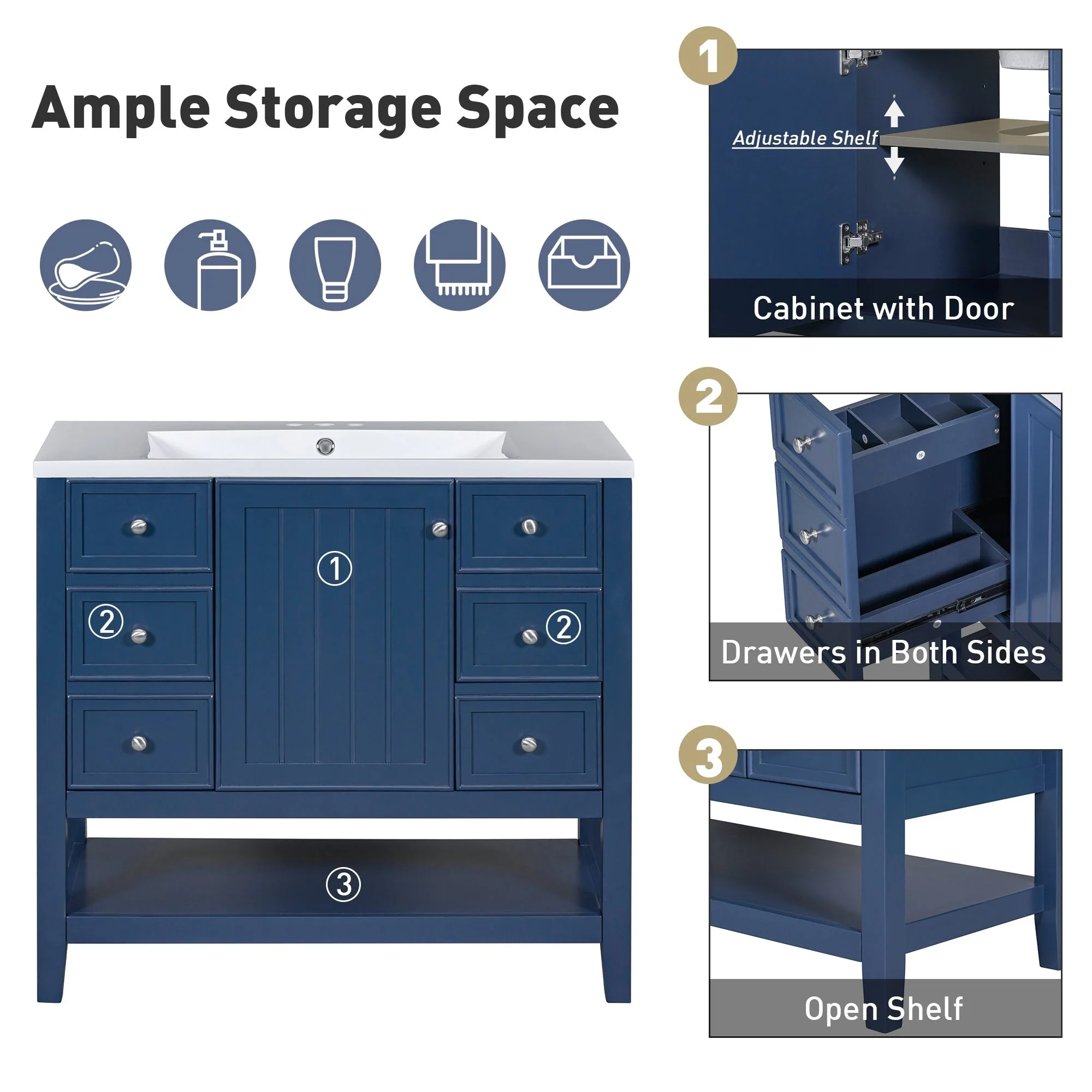 Ample Storage Space

①

②

②

③

1

Adjustable Shelf

Cabinet with Door

2

Drawers in Both Sides

3

Open Shelf