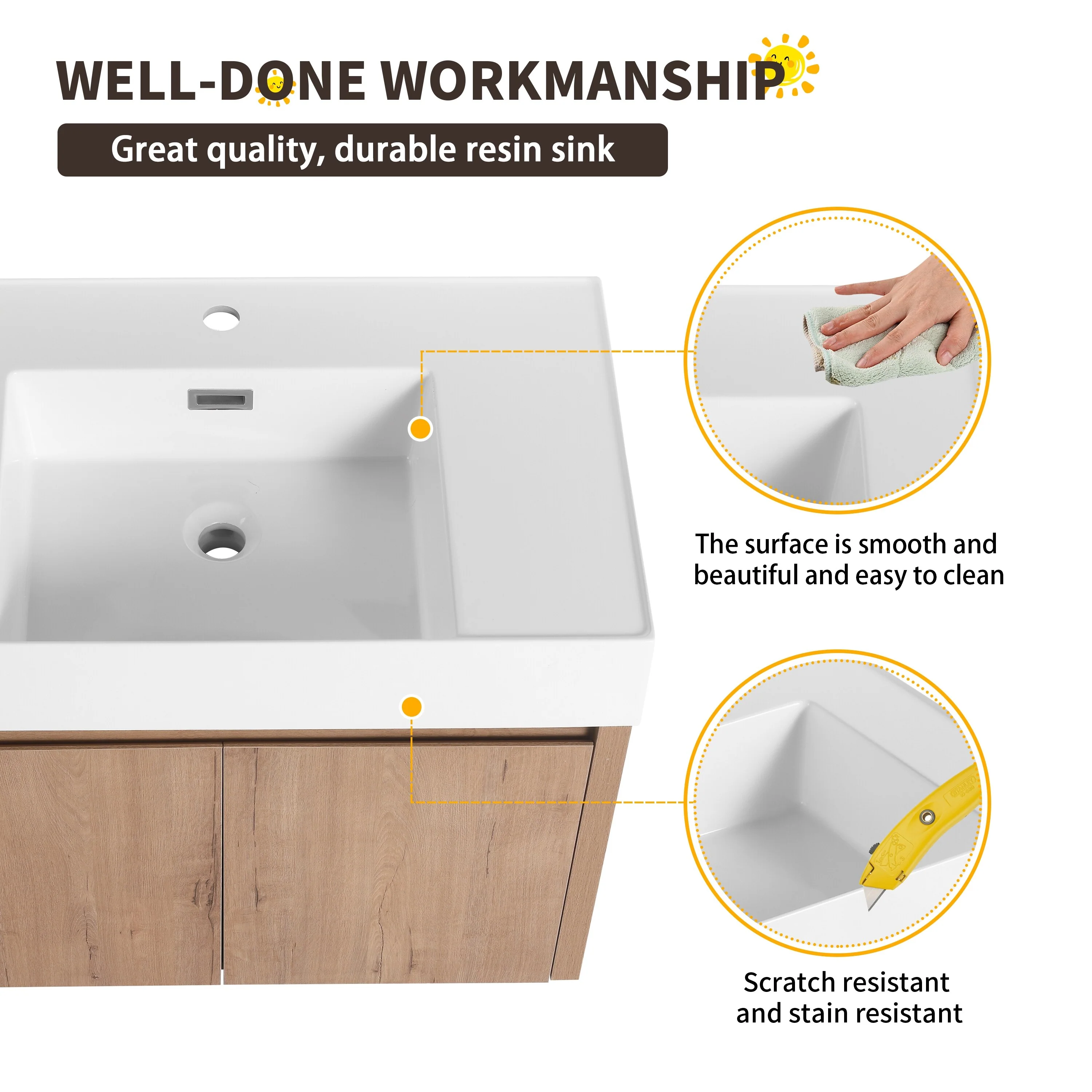 WELL-DONE WORKMANSHIP

Great quality, durable resin sink

The surface is smooth and beautiful and easy to clean

Scratch resistant and stain resistant