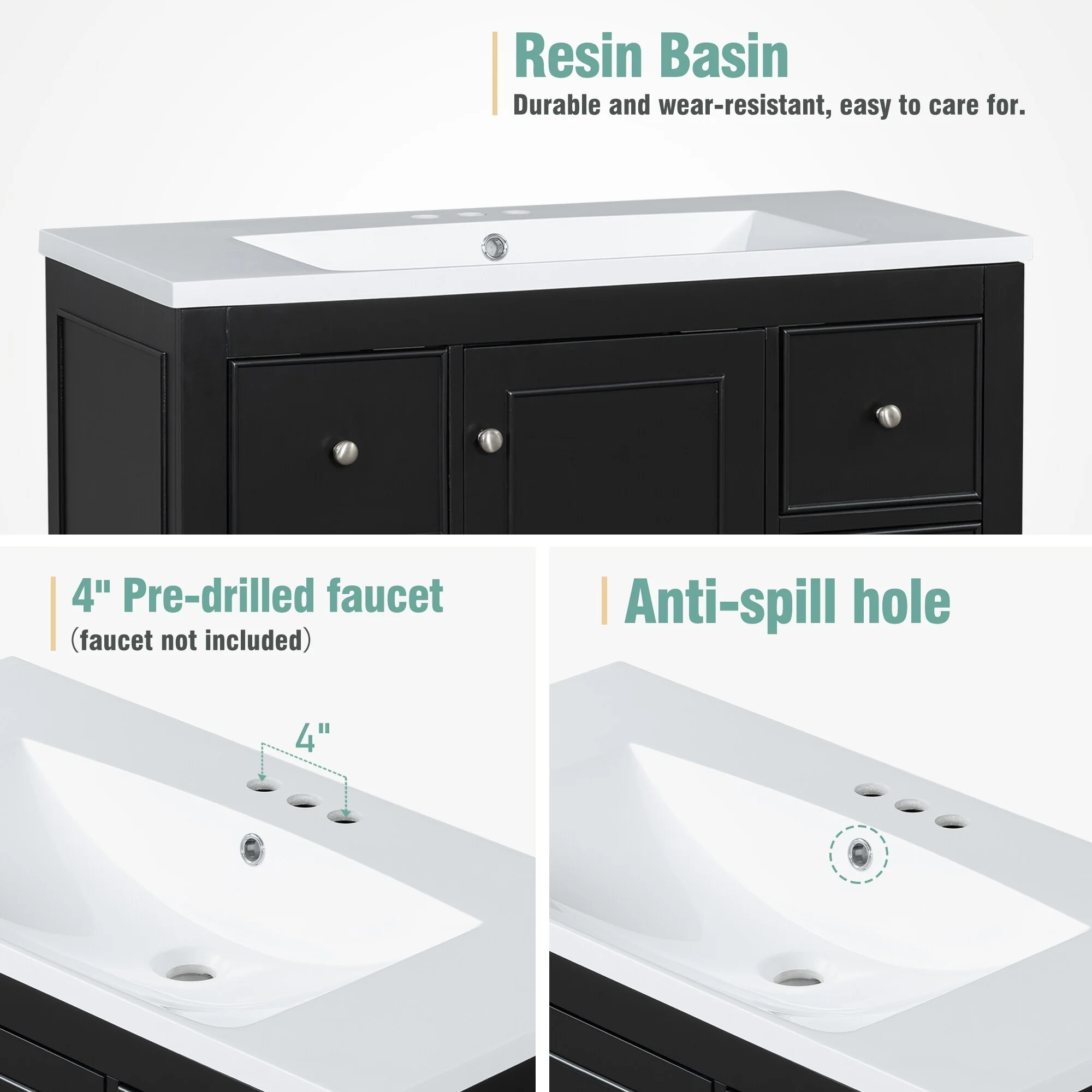 Resin Basin
Durable and wear-resistant, easy to care for.

4" Pre-drilled faucet
(faucet not included)

4"

Anti-spill hole