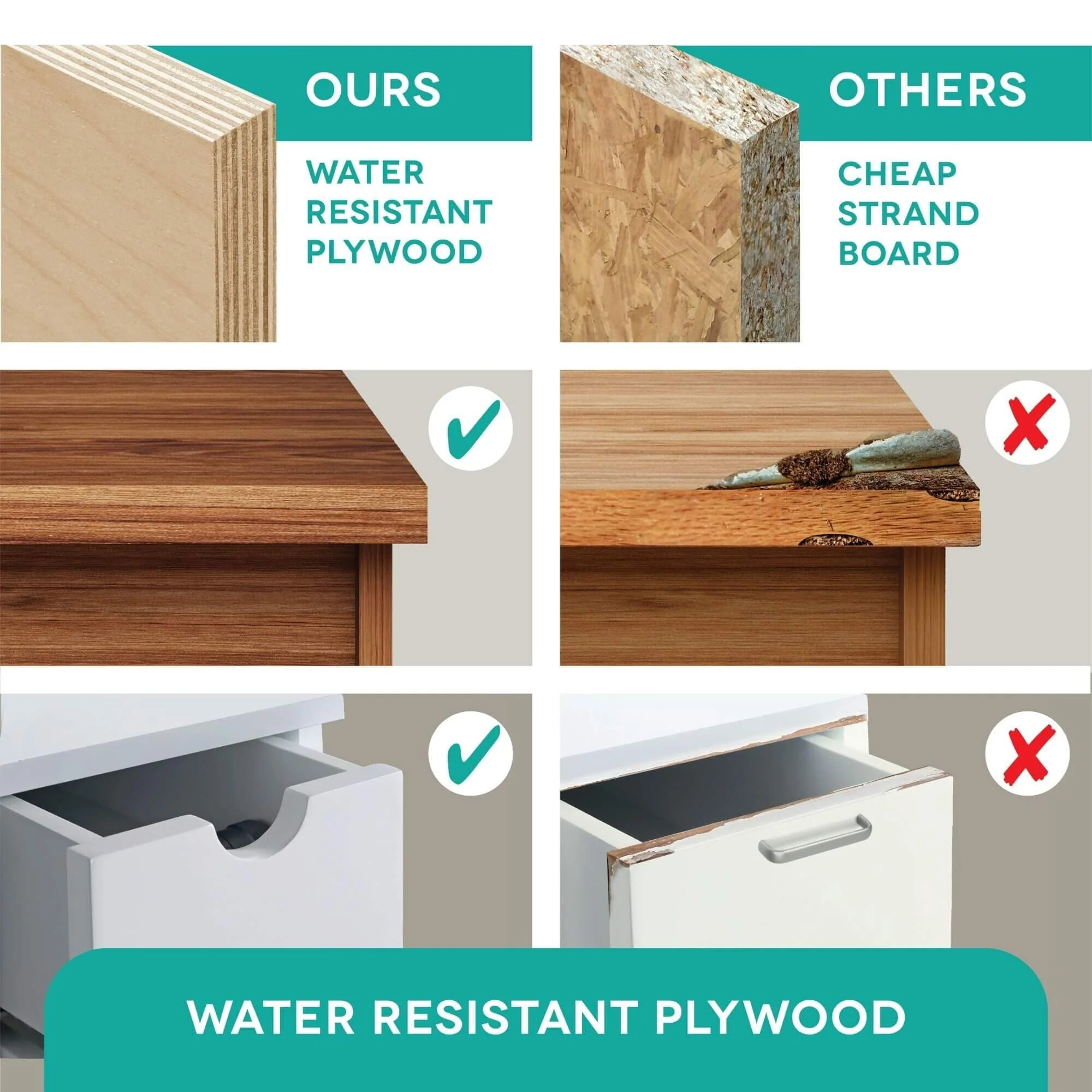 OURS

WATER RESISTANT PLYWOOD

OTHERS

CHEAP STRAND BOARD

WATER RESISTANT PLYWOOD