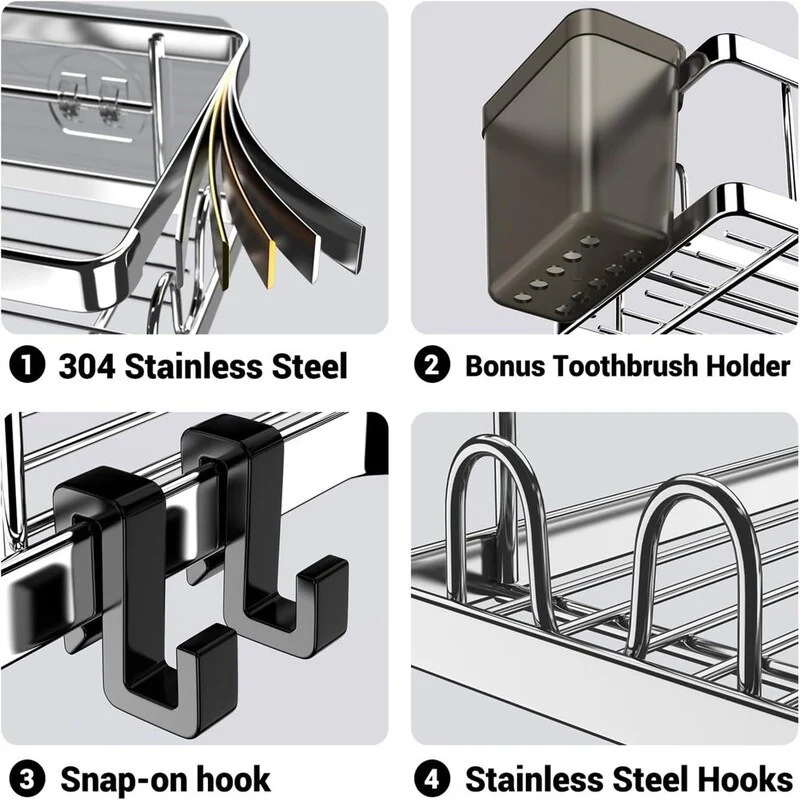 1 304 Stainless Steel

2 Bonus Toothbrush Holder

3 Snap-on hook

4 Stainless Steel Hooks